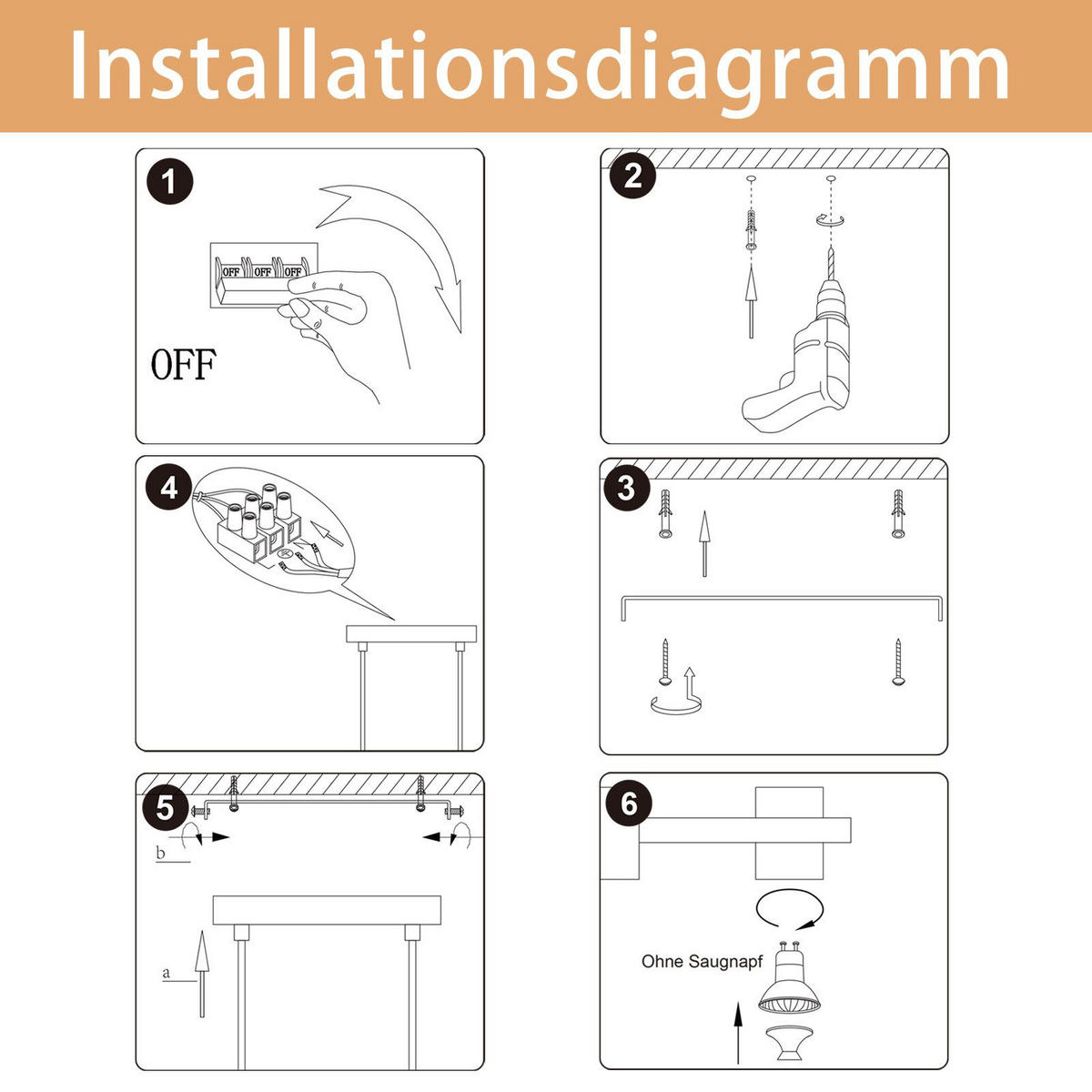 Installationsdiagramm

1

OFF OFF OFF

OFF

2

4

3

5

b

a

6

Ohne Saugnapf