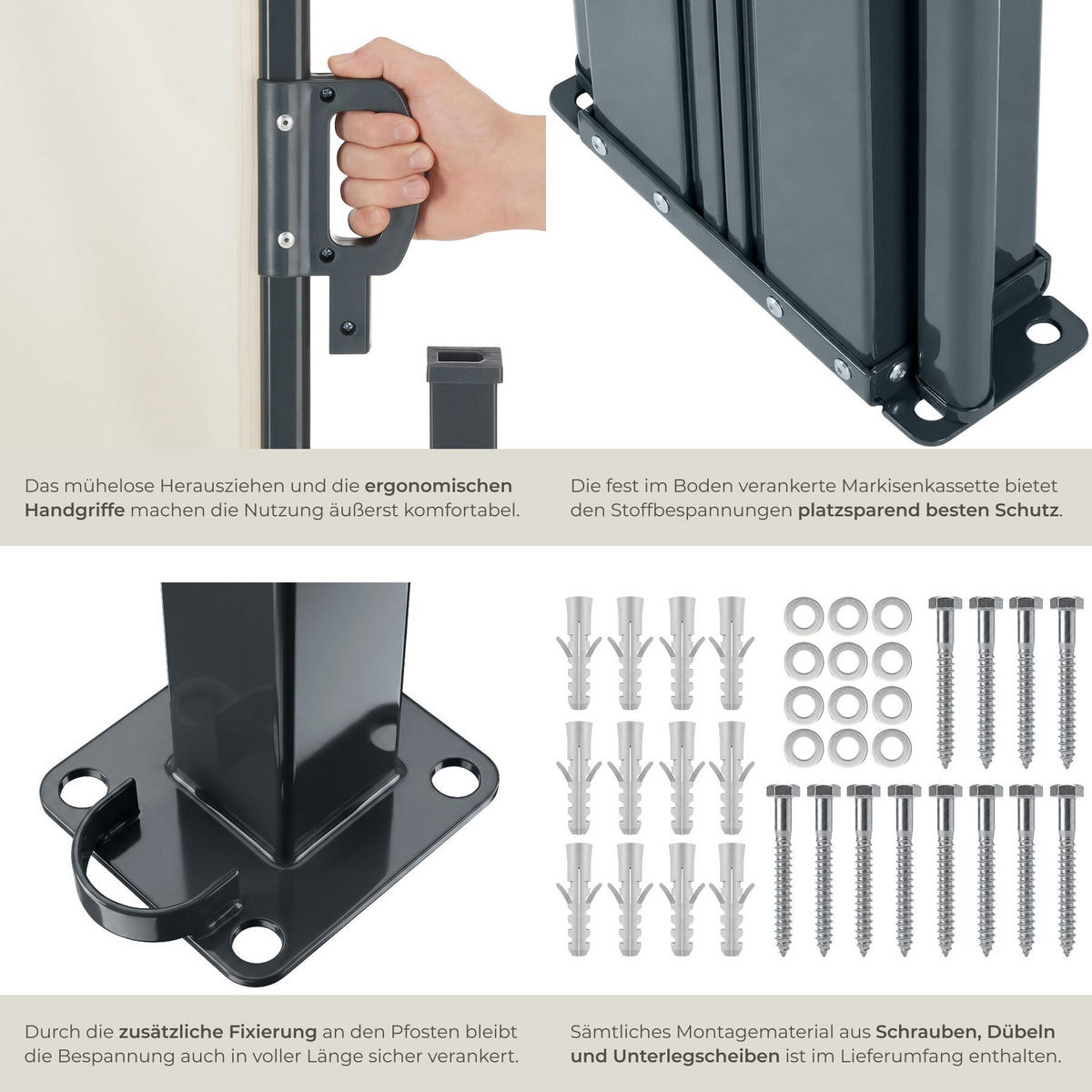 Das mühelose Herausziehen und die ergonomischen Handgriffe machen die Nutzung äußerst komfortabel.

Die fest im Boden verankerte Markisenkassette bietet den Stoffbespannungen platzsparend besten Schutz.

Durch die zusätzliche Fixierung an den Pfosten bleibt die Bespannung auch in voller Länge sicher verankert.

Sämtliches Montagematerial aus Schrauben, Dübeln und Unterlegscheiben ist im Lieferumfang enthalten.