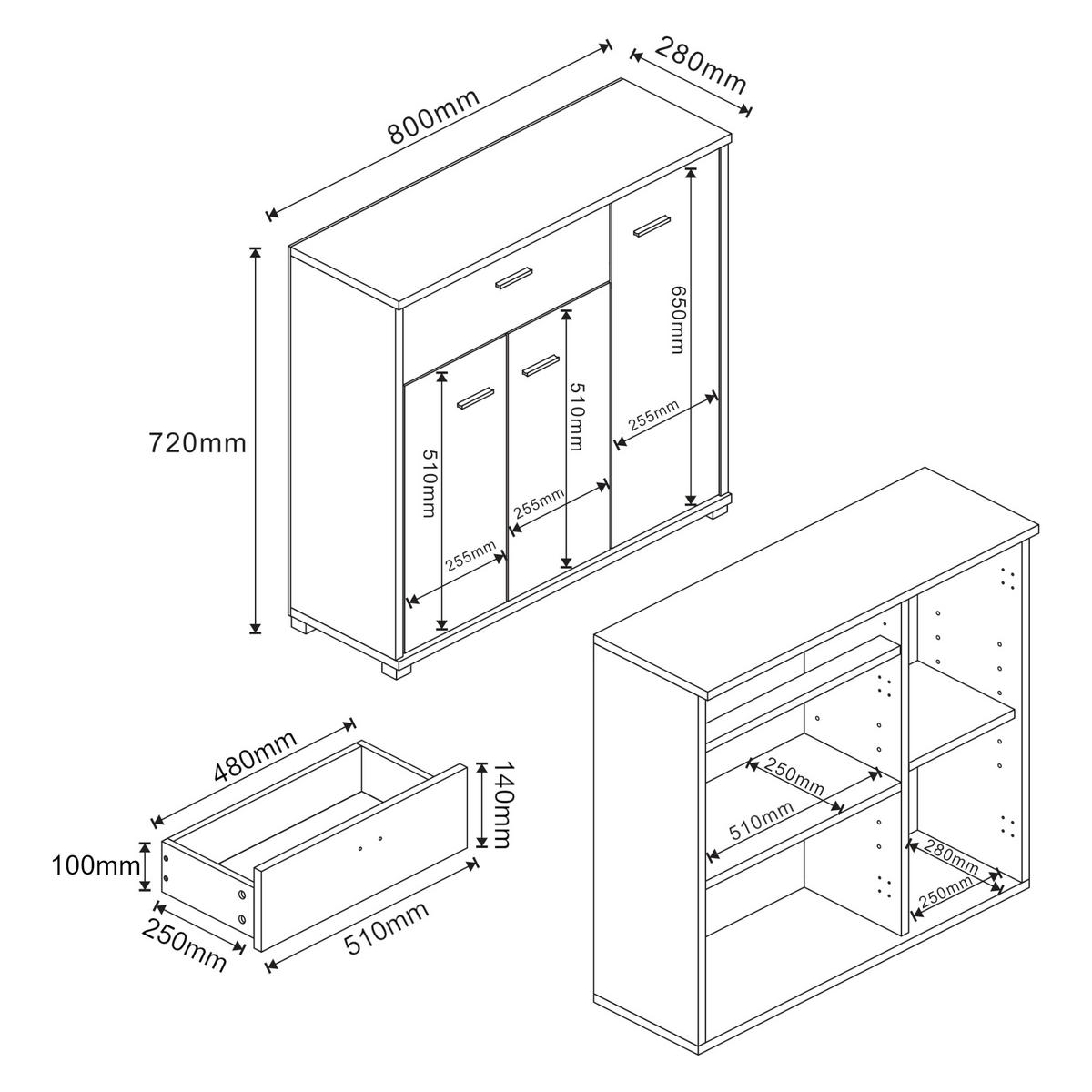 800mm
280mm
720mm
650mm
510mm
510mm
255mm
255mm
255mm
480mm
140mm
100mm
250mm
510mm
250mm
510mm
280mm
250mm