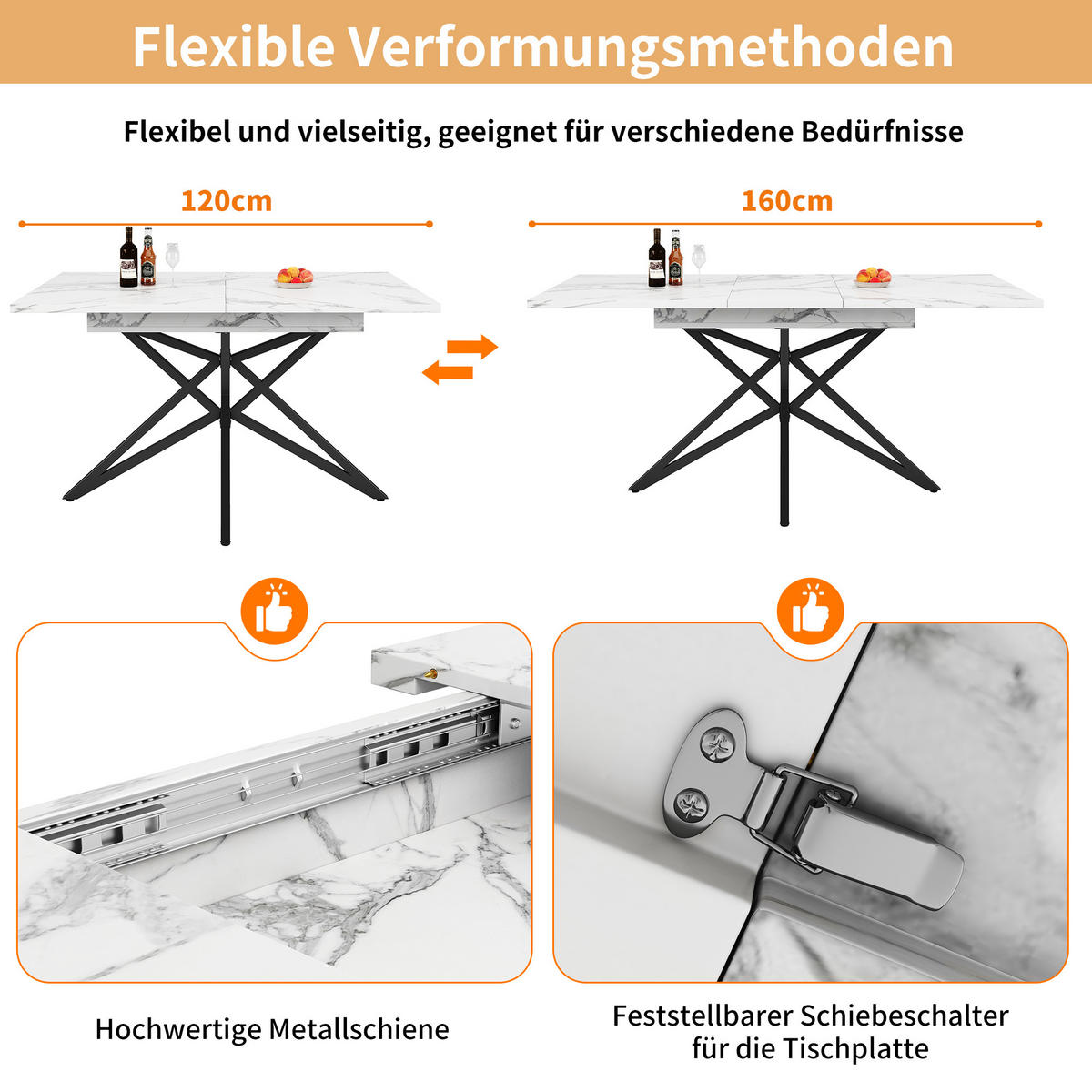 Flexible Verformungsmethoden

Flexibel und vielseitig, geeignet für verschiedene Bedürfnisse

120cm

160cm

Hochwertige Metallschiene

Feststellbarer Schiebeschalter für die Tischplatte