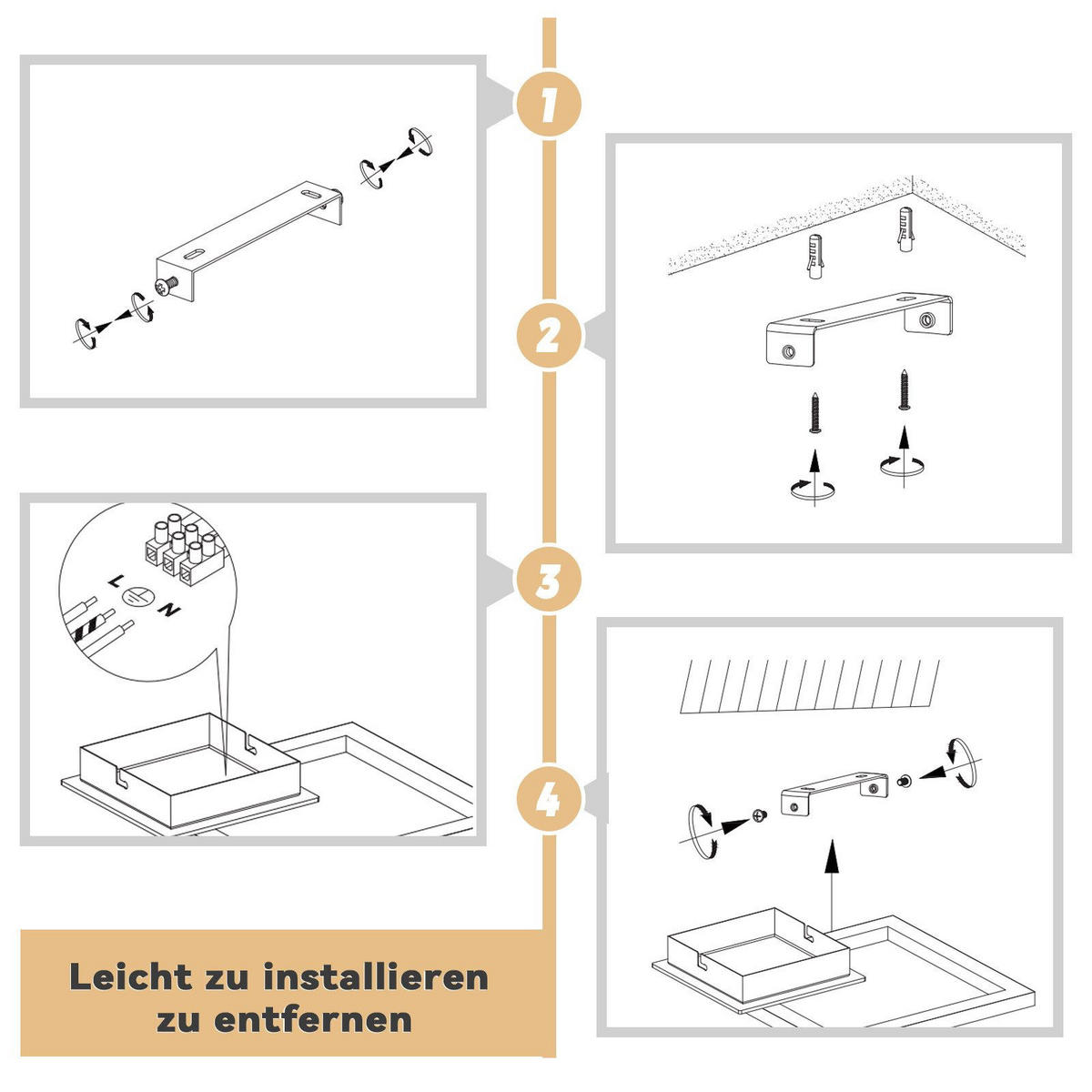 1

2

L
N

3

4

Leicht zu installieren
zu entfernen