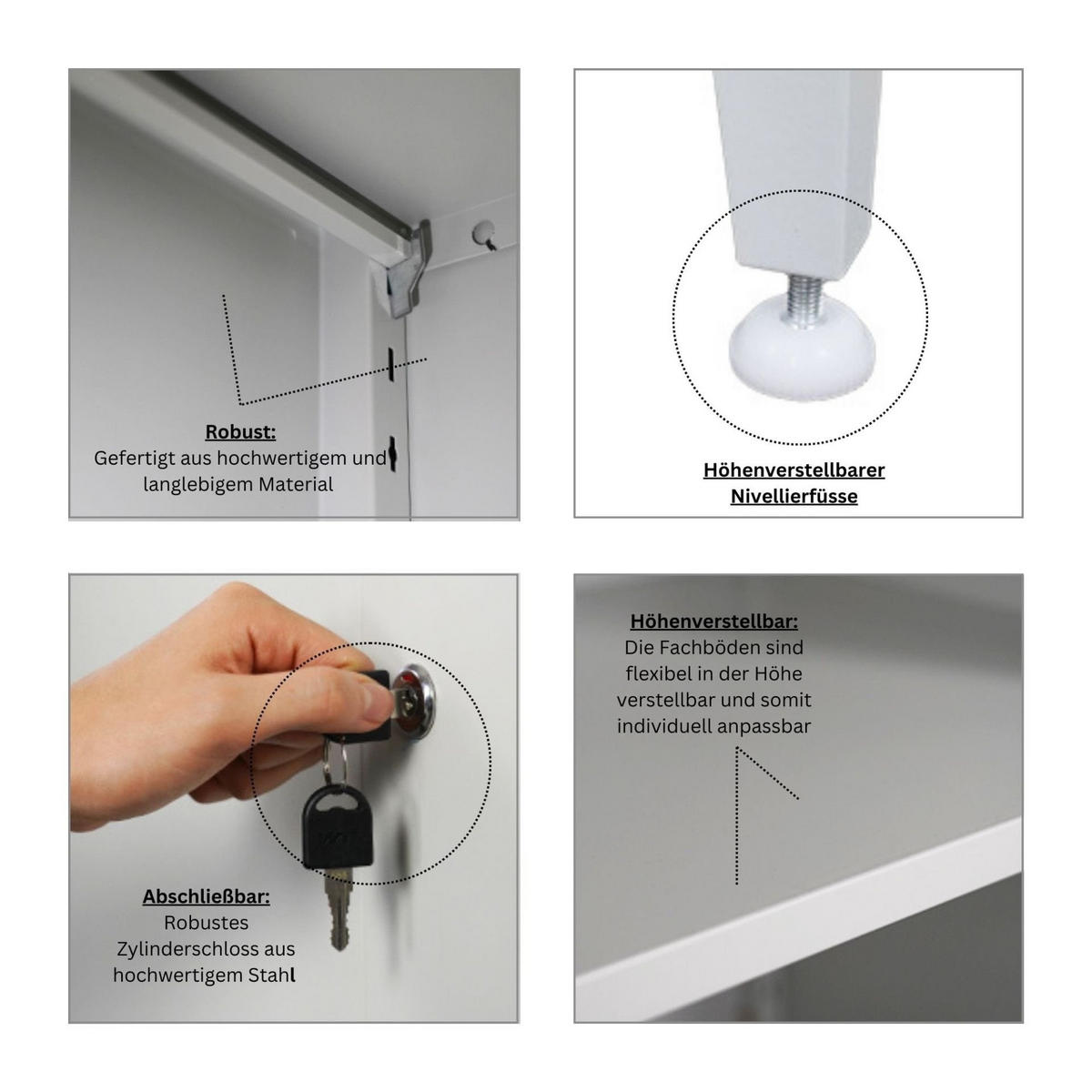 Robust:
Gefertigt aus hochwertigem und langlebigem Material

Höhenverstellbarer Nivellierfüsse

Abschließbar:
Robustes Zylinderschloss aus hochwertigem Stahl

Höhenverstellbar:
Die Fachböden sind flexibel in der Höhe verstellbar und somit individuell anpassbar