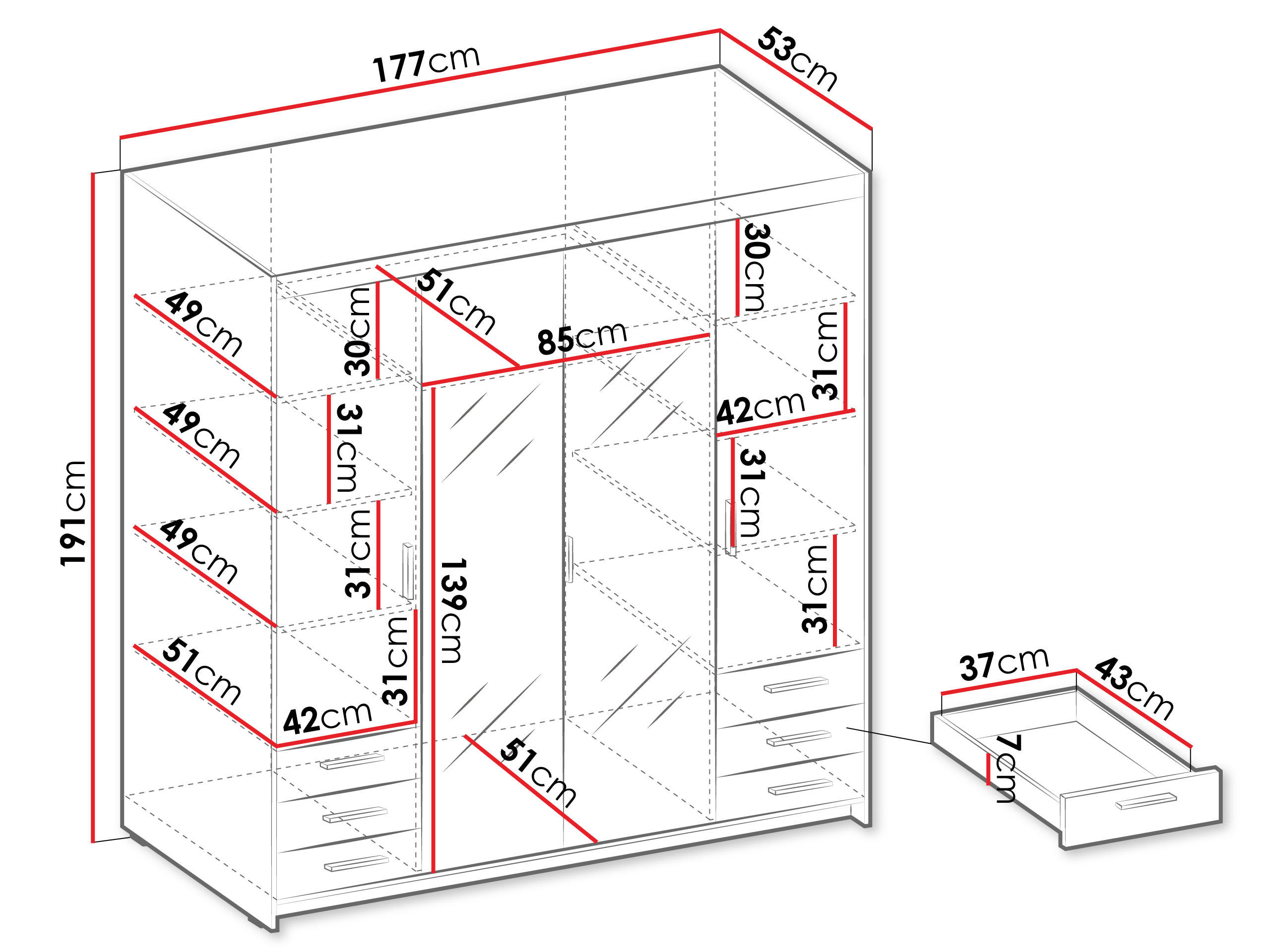 177cm
53cm
191cm
49cm
49cm
49cm
51cm
30cm
31cm
31cm
31cm
42cm
51cm
85cm
139cm
51cm
30cm
31cm
42cm
31cm
31cm
37cm
43cm
7cm