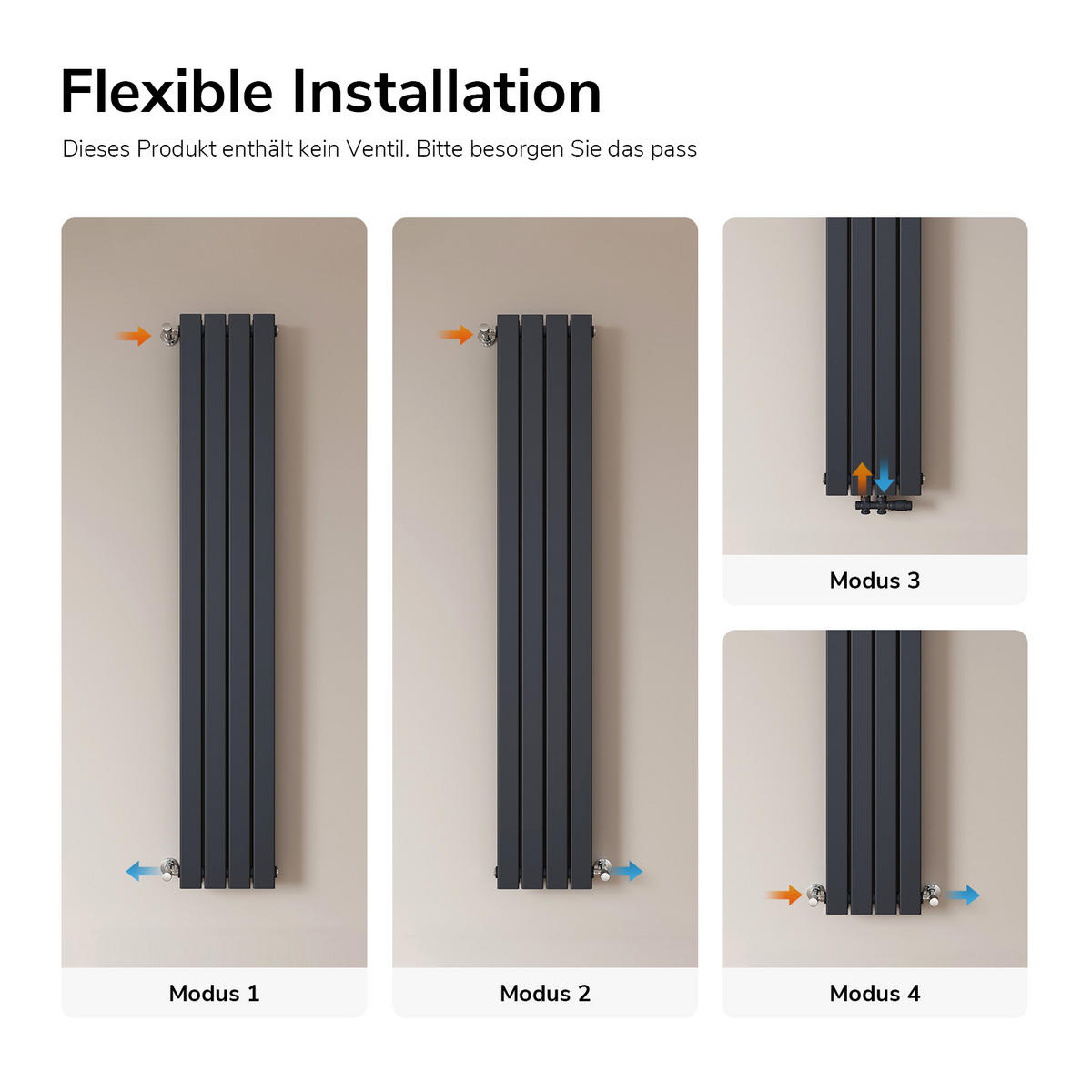 Flexible Installation

Dieses Produkt enthält kein Ventil. Bitte besorgen Sie das pass

Modus 1

Modus 2

Modus 3

Modus 4