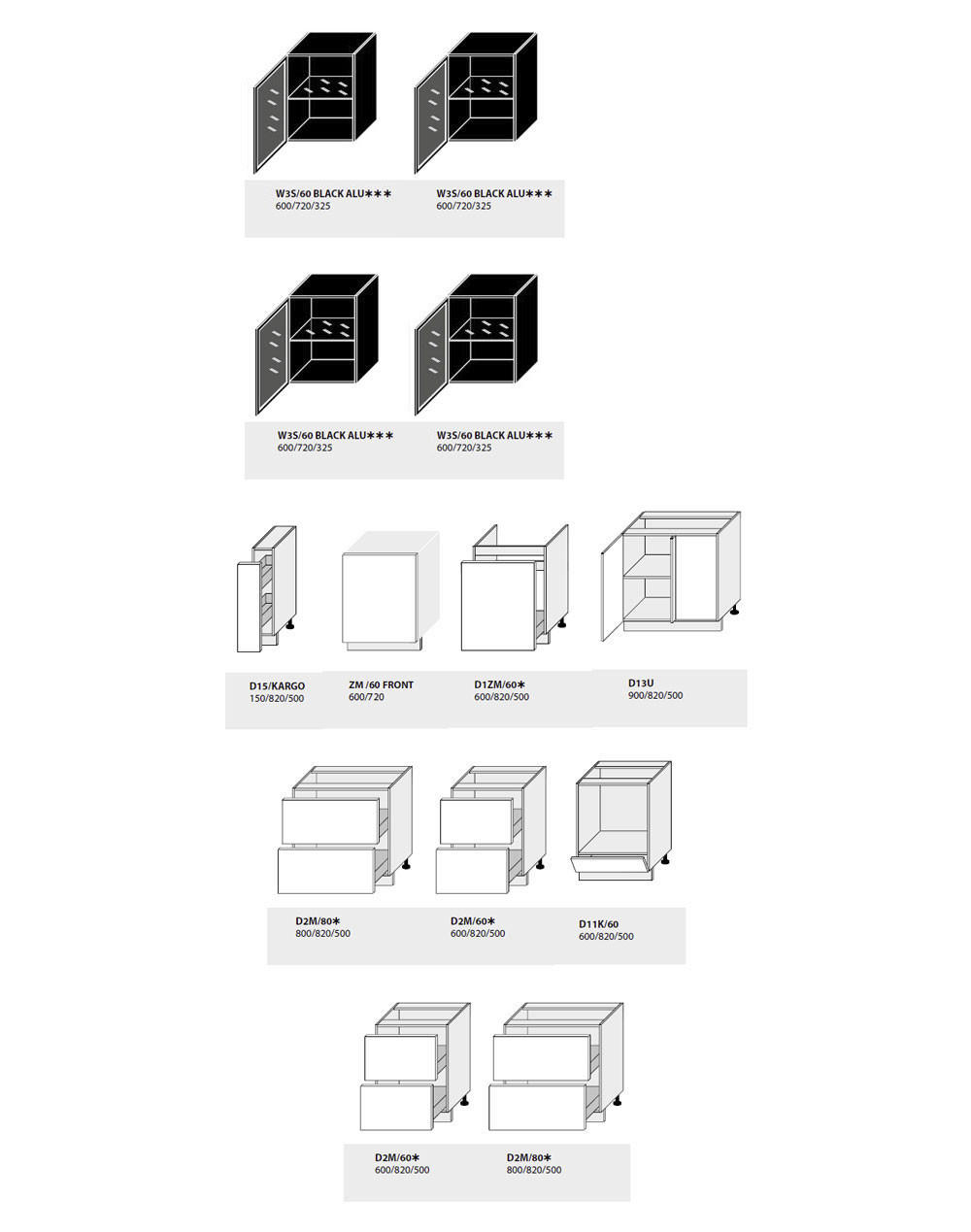 W3S/60 BLACK ALU∗∗∗
600/720/325

W3S/60 BLACK ALU∗∗∗
600/720/325

W3S/60 BLACK ALU∗∗∗
600/720/325

W3S/60 BLACK ALU∗∗∗
600/720/325

D15/KARGO
150/820/500

ZM /60 FRONT
600/720

D1ZM/60∗
600/820/500

D13U
900/820/500

D2M/80∗
800/820/500

D2M/60∗
600/820/500

D11K/60
600/820/500

D2M/60∗
600/820/500

D2M/80∗
800/820/500