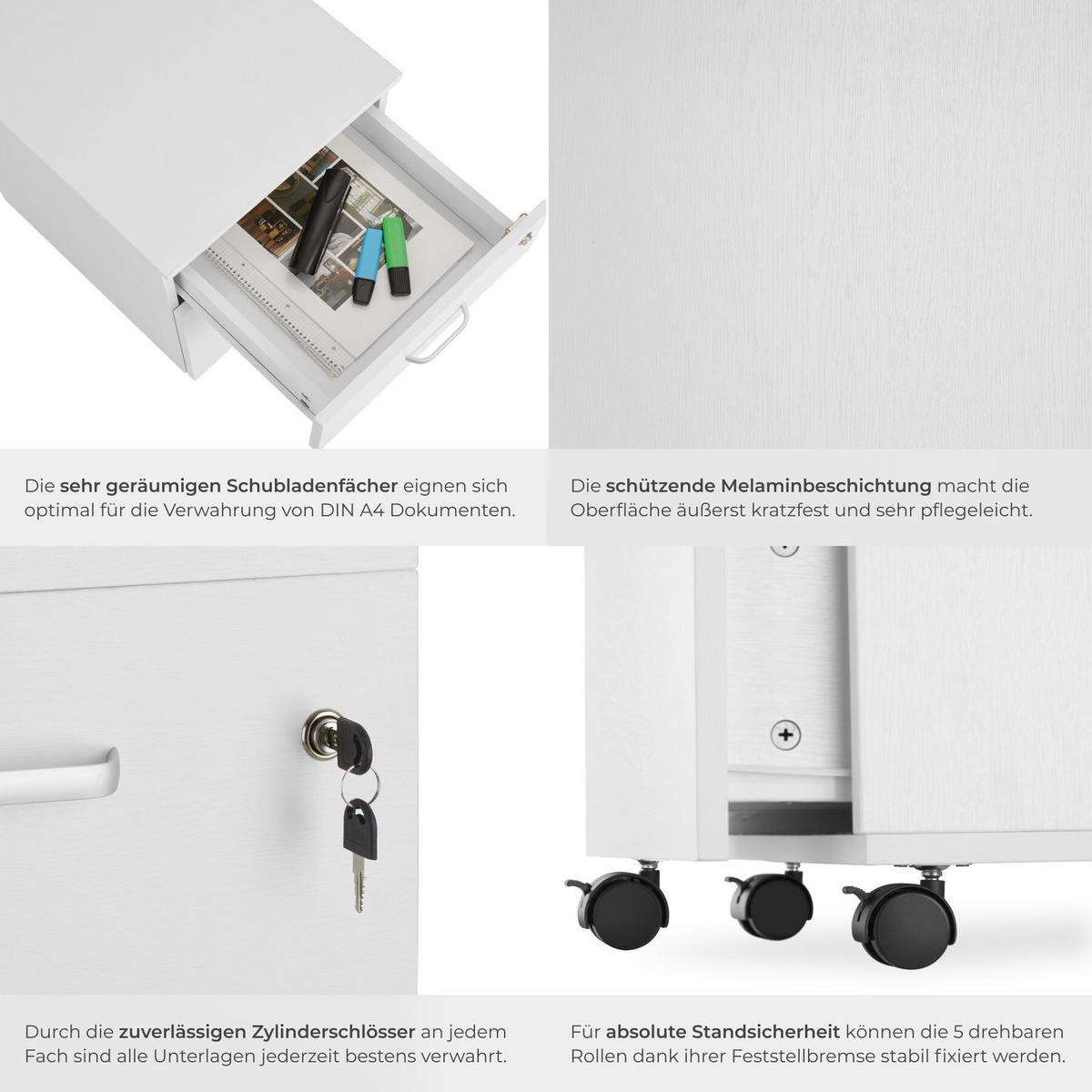 Die sehr geräumigen Schubladenfächer eignen sich optimal für die Verwahrung von DIN A4 Dokumenten.

Die schützende Melaminbeschichtung macht die Oberfläche äußerst kratzfest und sehr pflegeleicht.

Durch die zuverlässigen Zylinderschlösser an jedem Fach sind alle Unterlagen jederzeit bestens verwahrt.

Für absolute Standsicherheit können die 5 drehbaren Rollen dank ihrer Feststellbremse stabil fixiert werden.