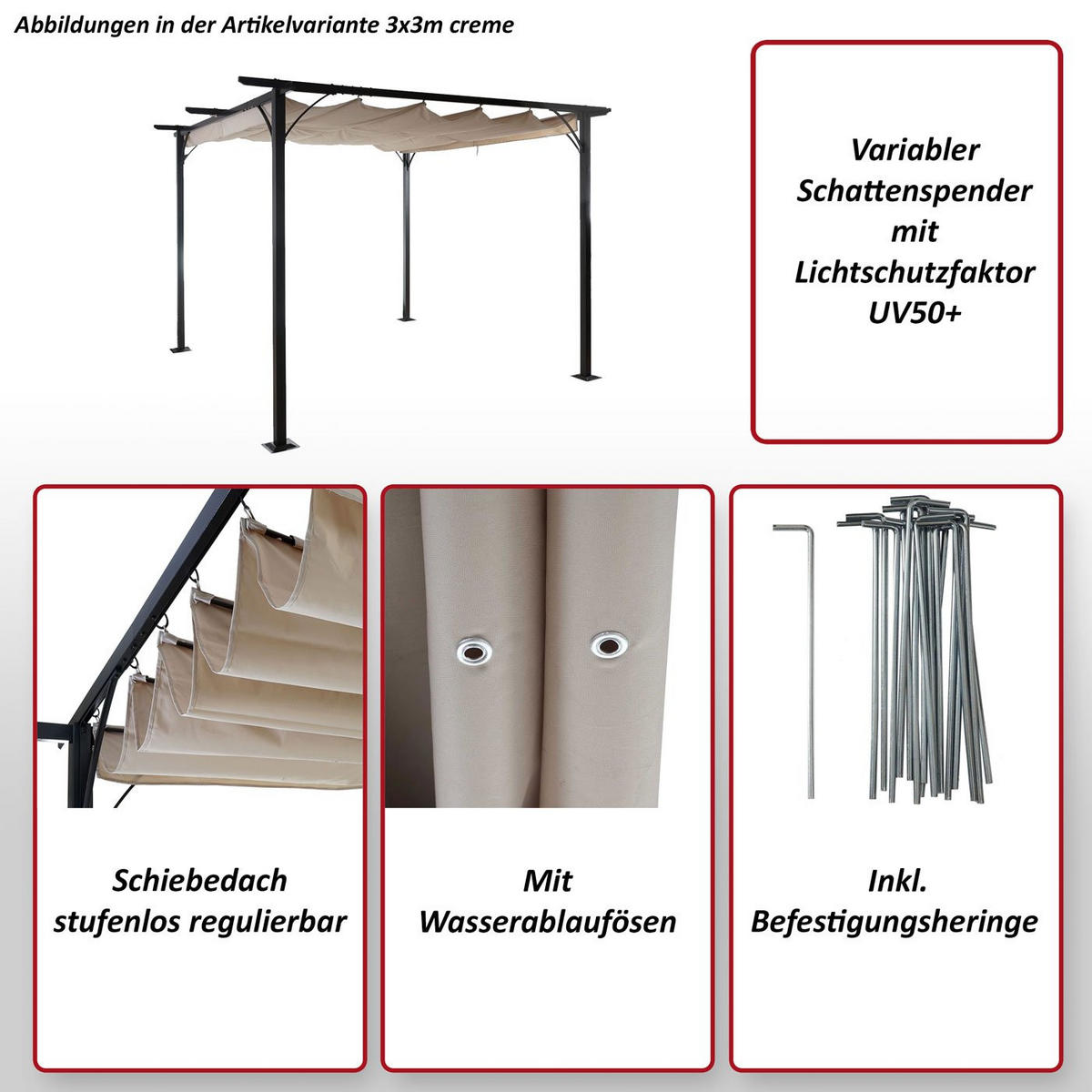 Abbildungen in der Artikelvariante 3x3m creme

Variabler Schattenspender mit Lichtschutzfaktor UV50+

Schiebedach stufenlos regulierbar

Mit Wasserablaufösen

Inkl. Befestigungsheringe