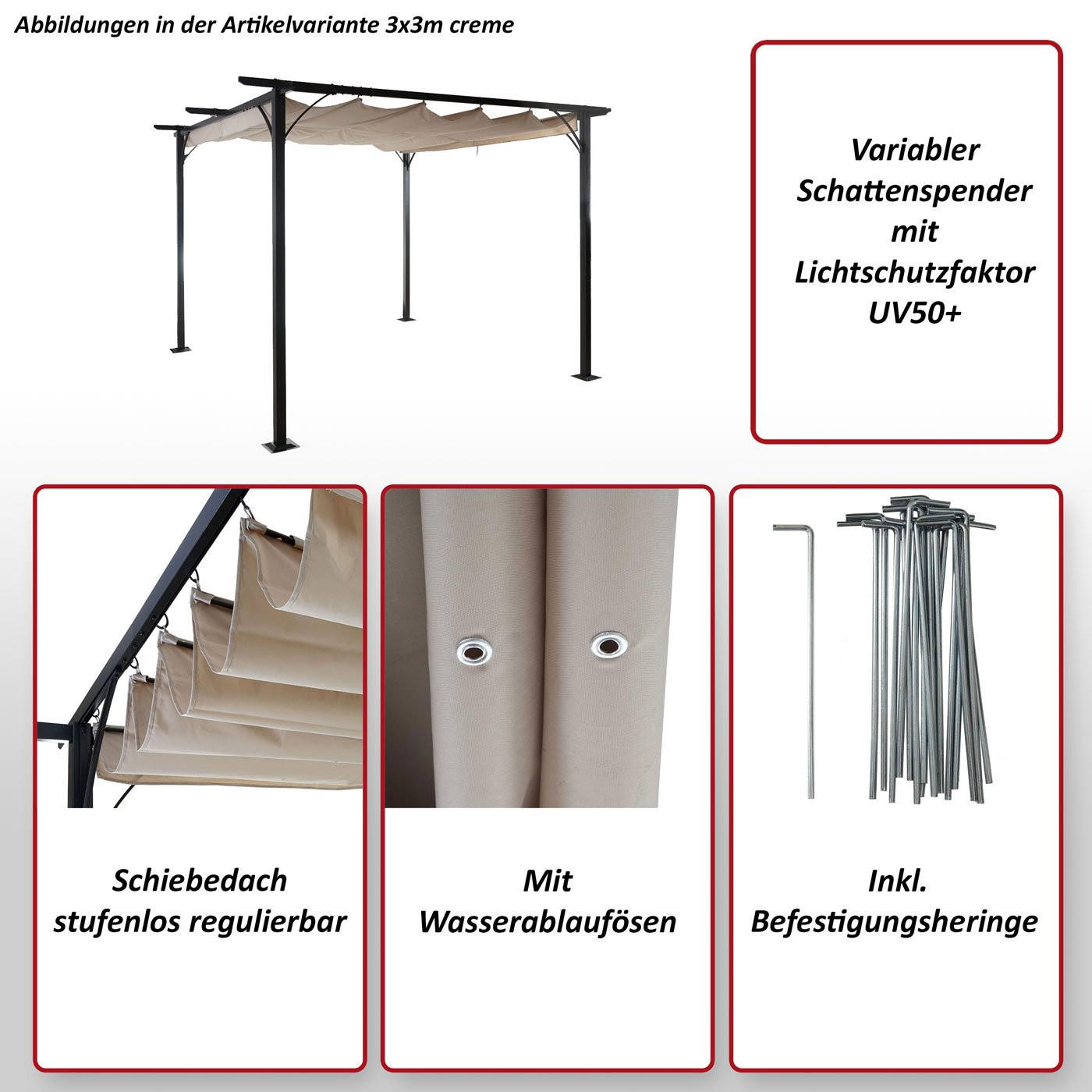 Abbildungen in der Artikelvariante 3x3m creme

Variabler Schattenspender mit Lichtschutzfaktor UV50+

Schiebedach stufenlos regulierbar

Mit Wasserablaufösen

Inkl. Befestigungsheringe