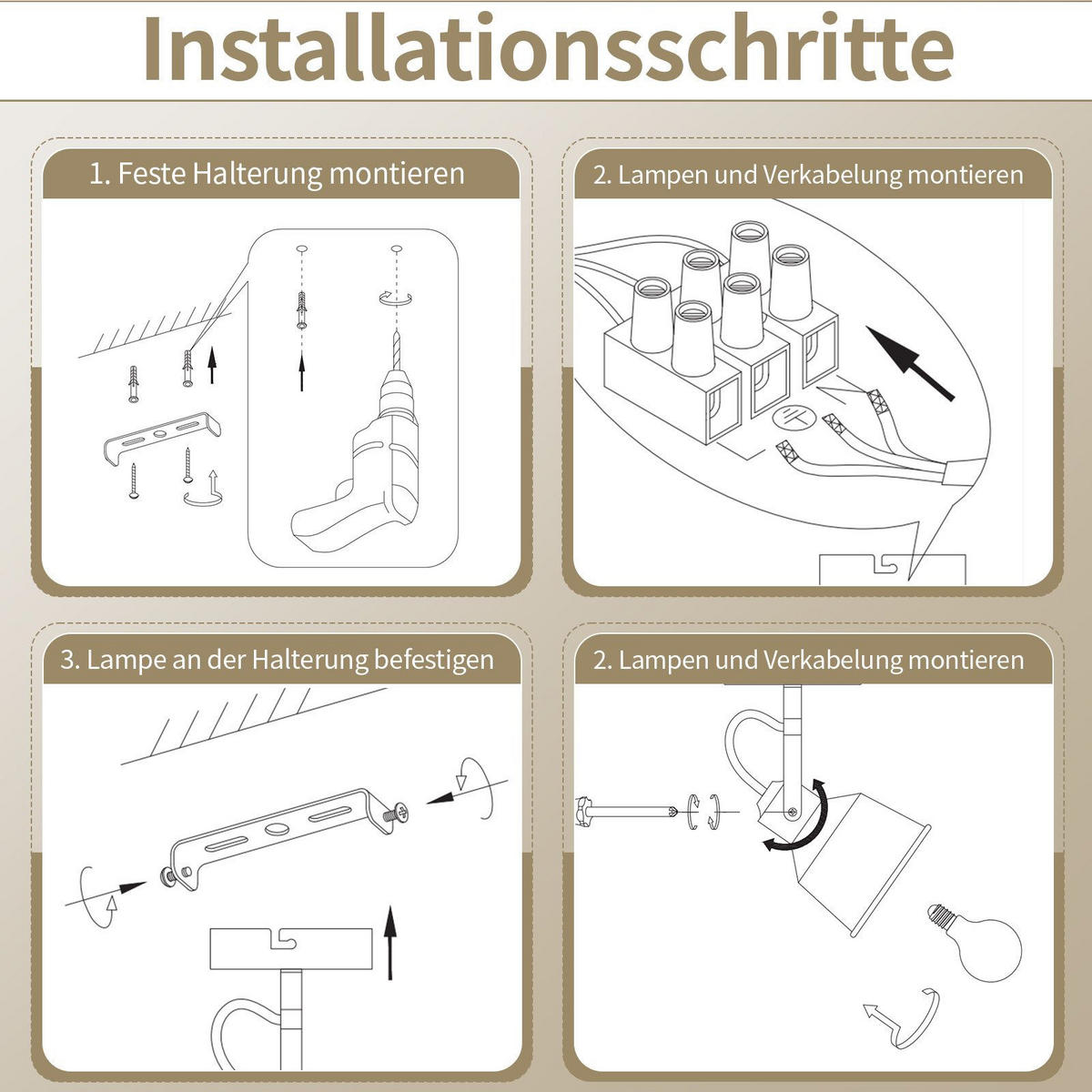 Installationsschritte

1. Feste Halterung montieren

2. Lampen und Verkabelung montieren

3. Lampe an der Halterung befestigen

2. Lampen und Verkabelung montieren