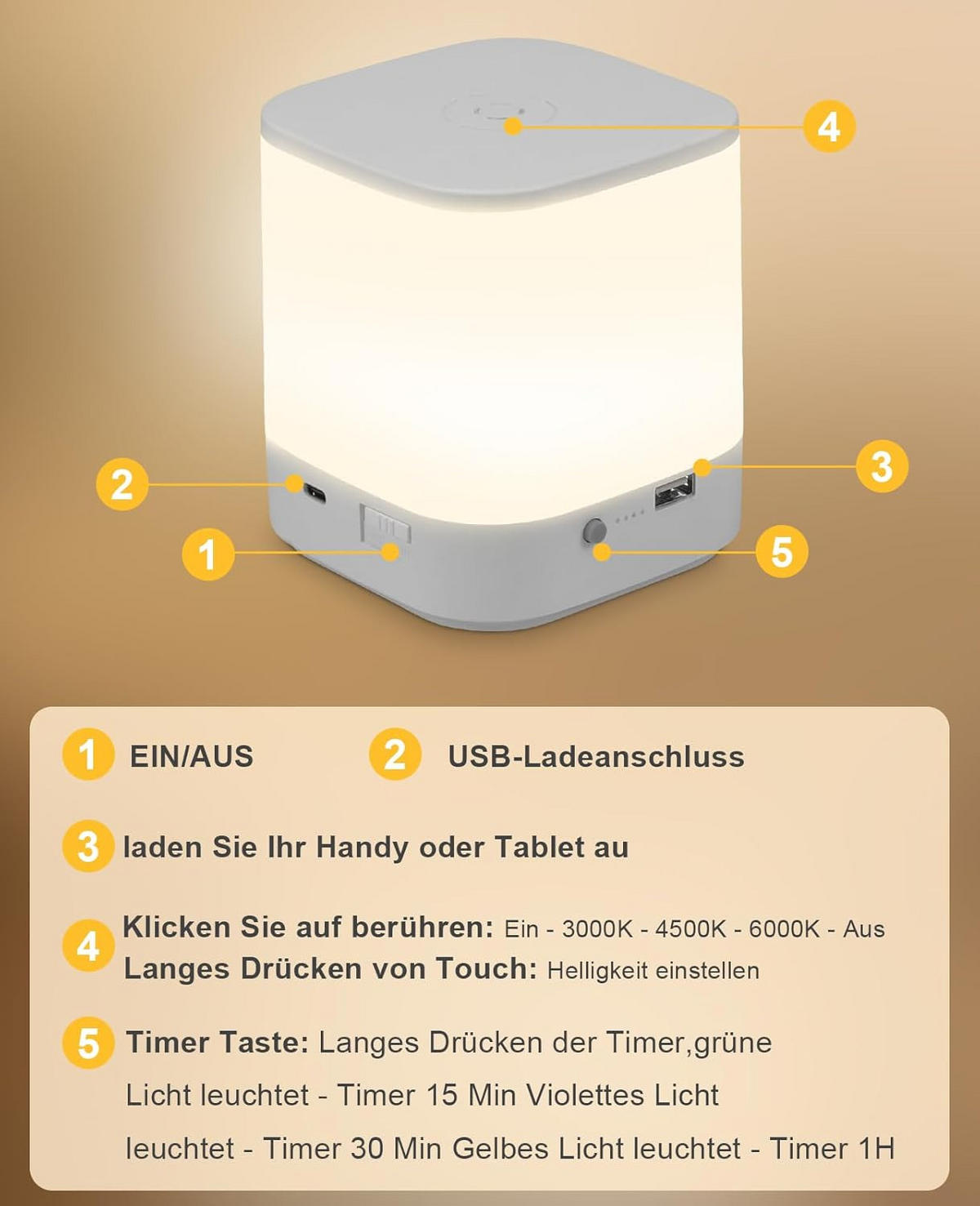 4

3

2

1

5

1 EIN/AUS

2 USB-Ladeanschluss

3 laden Sie Ihr Handy oder Tablet au

4 Klicken Sie auf berühren: Ein - 3000K - 4500K - 6000K - Aus
Langes Drücken von Touch: Helligkeit einstellen

5 Timer Taste: Langes Drücken der Timer,grüne Licht leuchtet - Timer 15 Min Violettes Licht leuchtet - Timer 30 Min Gelbes Licht leuchtet - Timer 1H