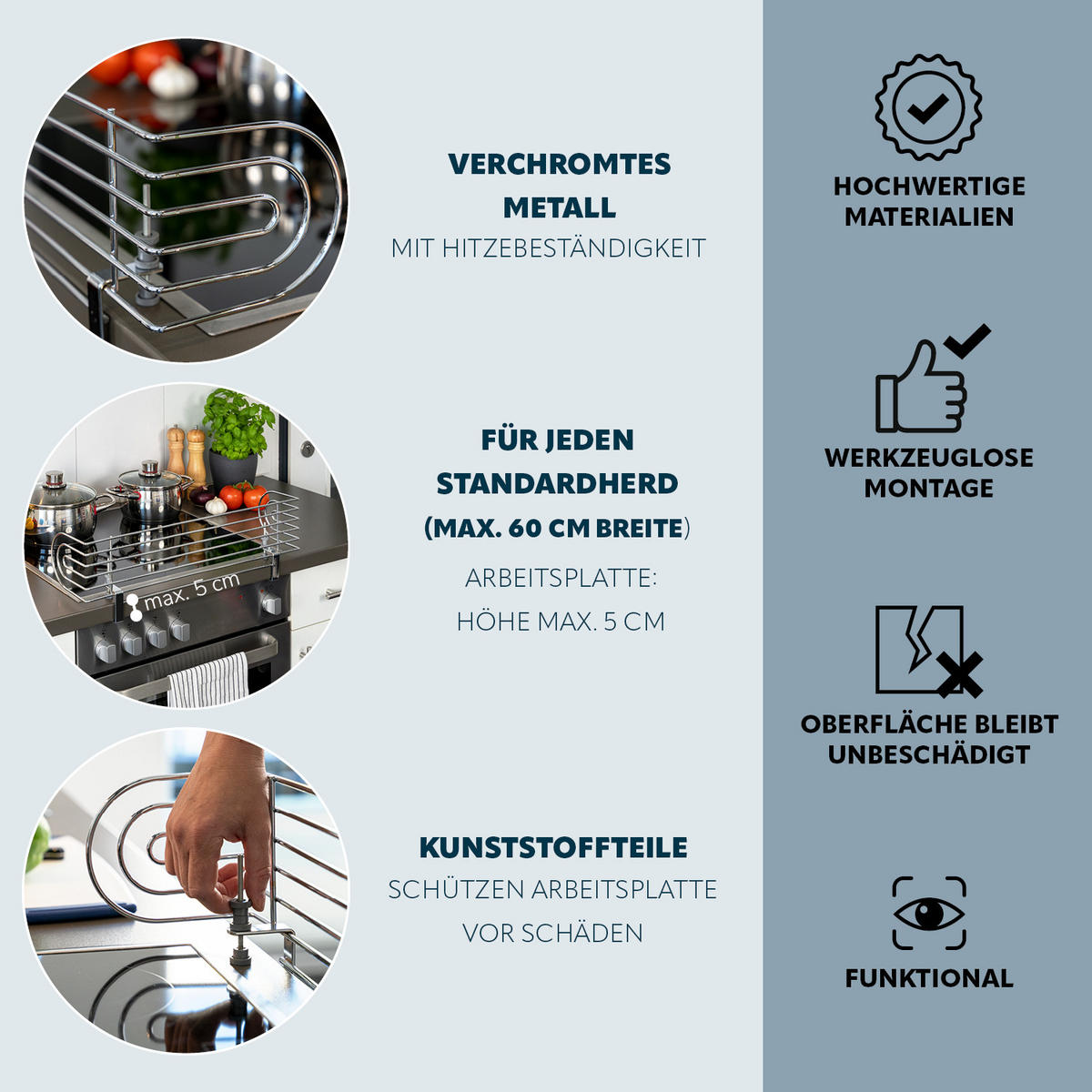 VERCHROMTES METALL
MIT HITZEBESTÄNDIGKEIT

max. 5 cm

FÜR JEDEN STANDARDHERD (MAX. 60 CM BREITE)
ARBEITSPLATTE: HÖHE MAX. 5 CM

KUNSTSTOFFTEILE
SCHÜTZEN ARBEITSPLATTE VOR SCHÄDEN

HOCHWERTIGE MATERIALIEN

WERKZEUGLOSE MONTAGE

OBERFLÄCHE BLEIBT UNBESCHÄDIGT

FUNKTIONAL