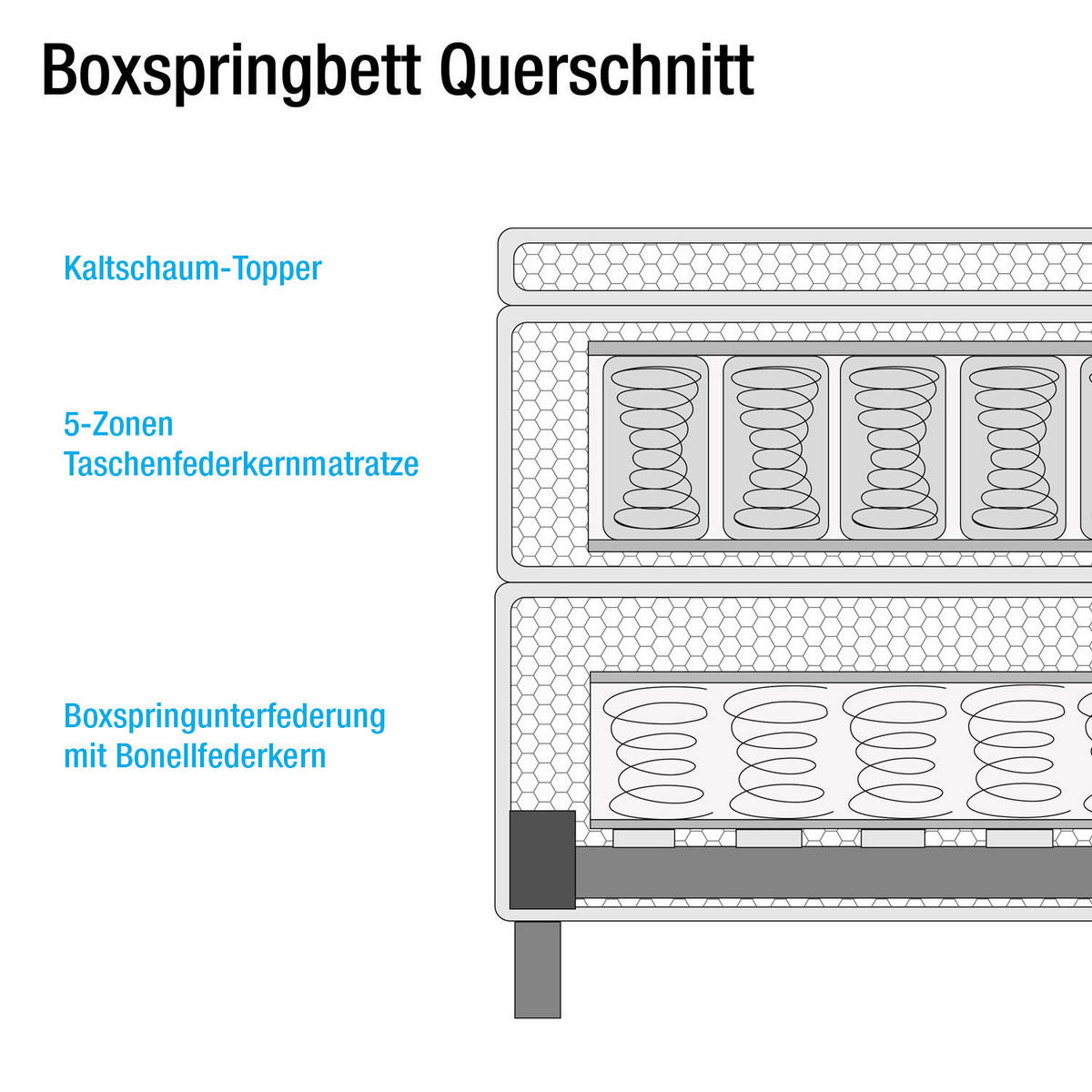 Boxspringbett Querschnitt

Kaltschaum-Topper

5-Zonen
Taschenfederkernmatratze

Boxspringunterfederung
mit Bonellfederkern