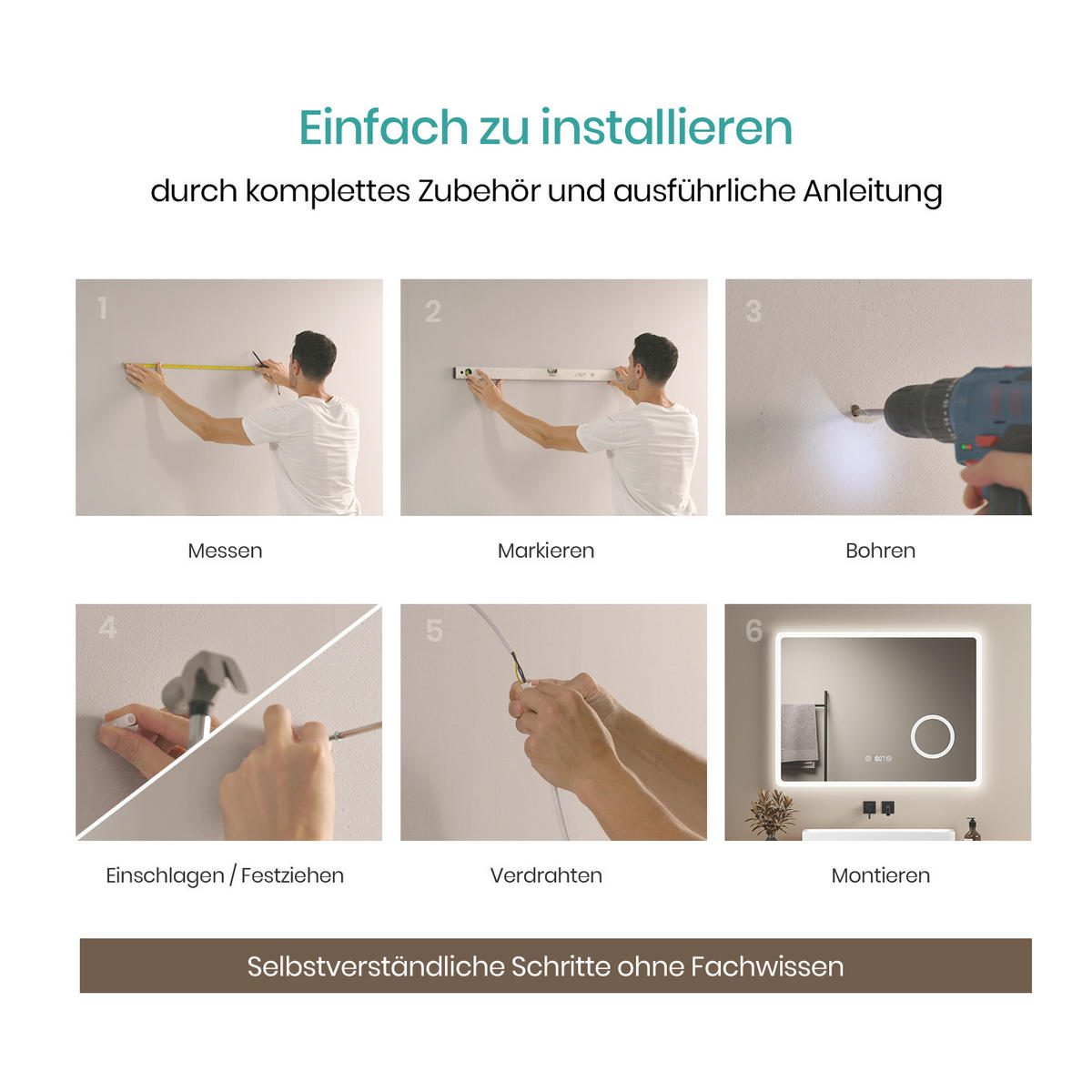 Einfach zu installieren

durch komplettes Zubehör und ausführliche Anleitung

1

Messen

2

Markieren

3

Bohren

4

Einschlagen / Festziehen

5

Verdrahten

6

Montieren

Selbstverständliche Schritte ohne Fachwissen