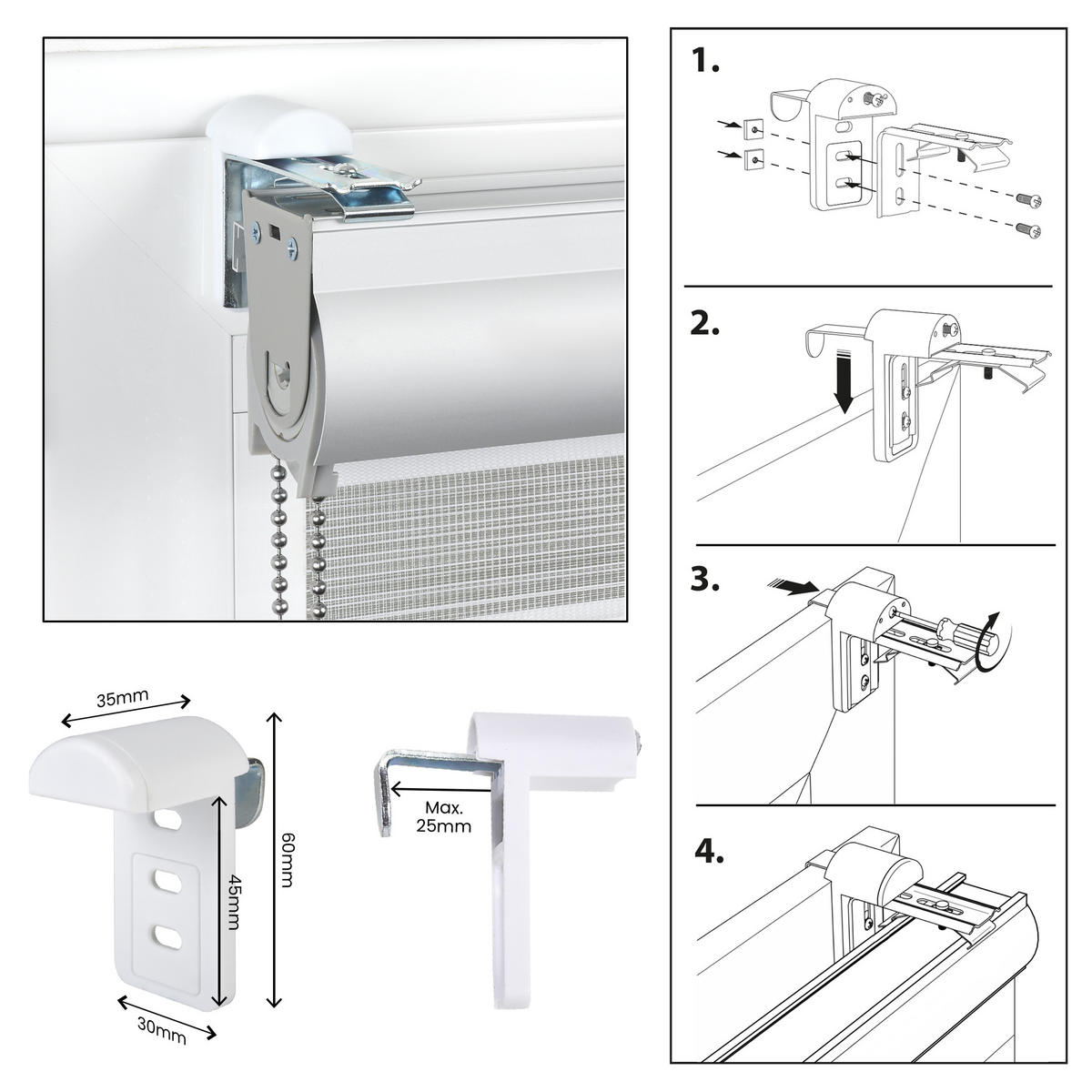 35mm

60mm

45mm

30mm

Max.
25mm

1.

2.

3.

4.