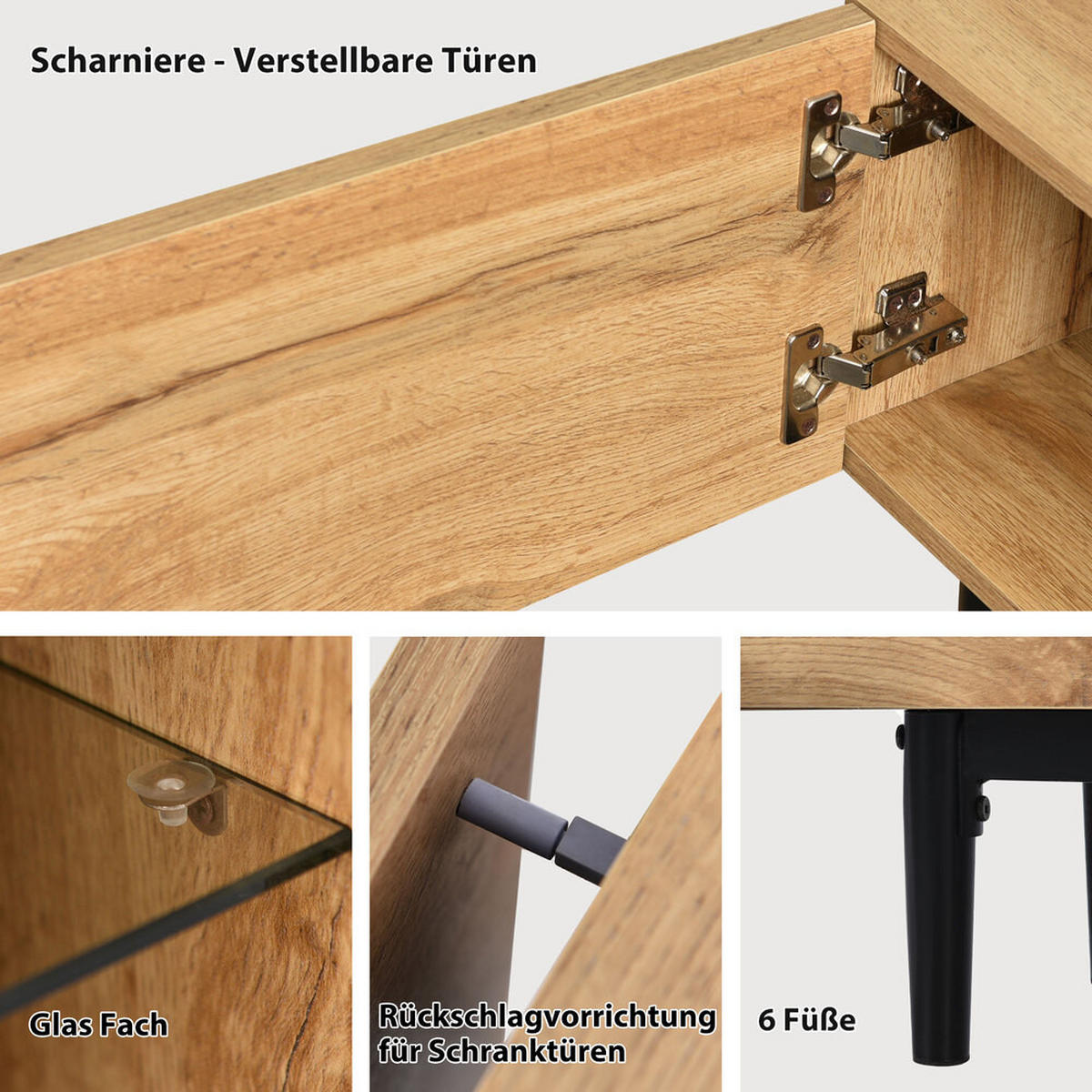 Scharniere - Verstellbare Türen

Glas Fach

Rückschlagvorrichtung für Schranktüren

6 Füße