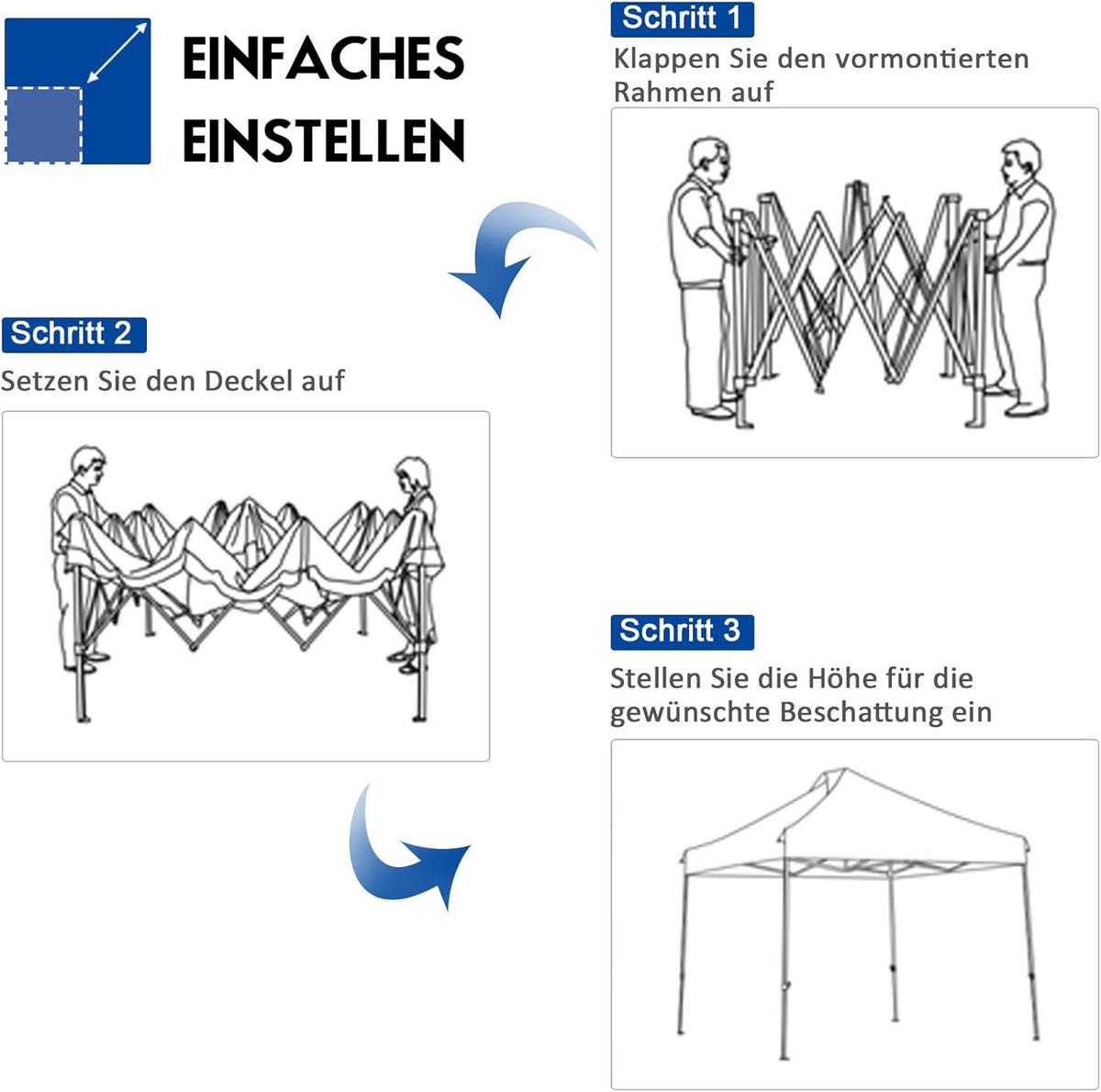 EINFACHES EINSTELLEN

Schritt 1
Klappen Sie den vormontierten Rahmen auf

Schritt 2
Setzen Sie den Deckel auf

Schritt 3
Stellen Sie die Höhe für die gewünschte Beschattung ein