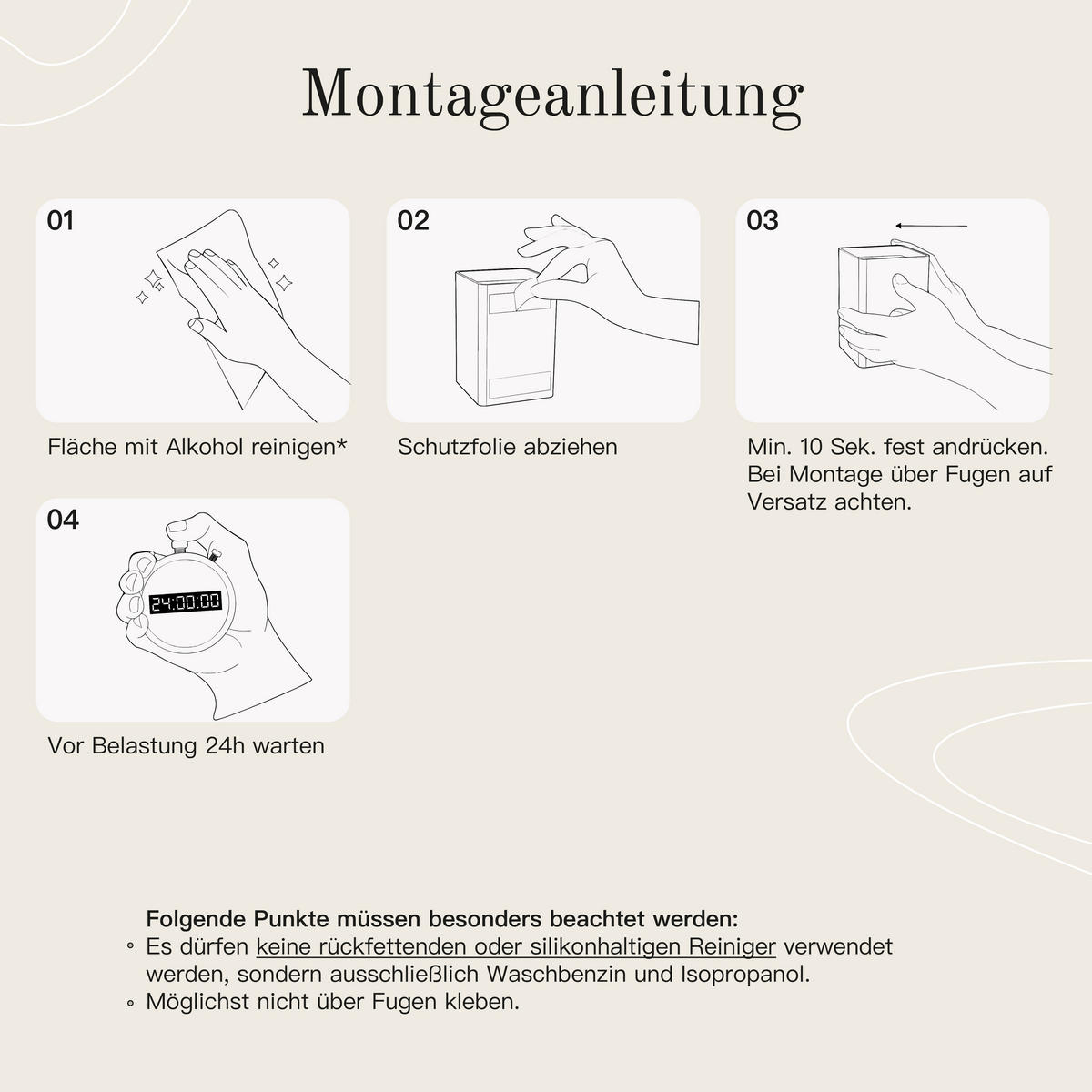 Montageanleitung

01

Fläche mit Alkohol reinigen*

02

Schutzfolie abziehen

03

Min. 10 Sek. fest andrücken. Bei Montage über Fugen auf Versatz achten.

04

24:00:00

Vor Belastung 24h warten

Folgende Punkte müssen besonders beachtet werden:
◦ Es dürfen keine rückfettenden oder silikonhaltigen Reiniger verwendet werden, sondern ausschließlich Waschbenzin und Isopropanol.
◦ Möglichst nicht über Fugen kleben.