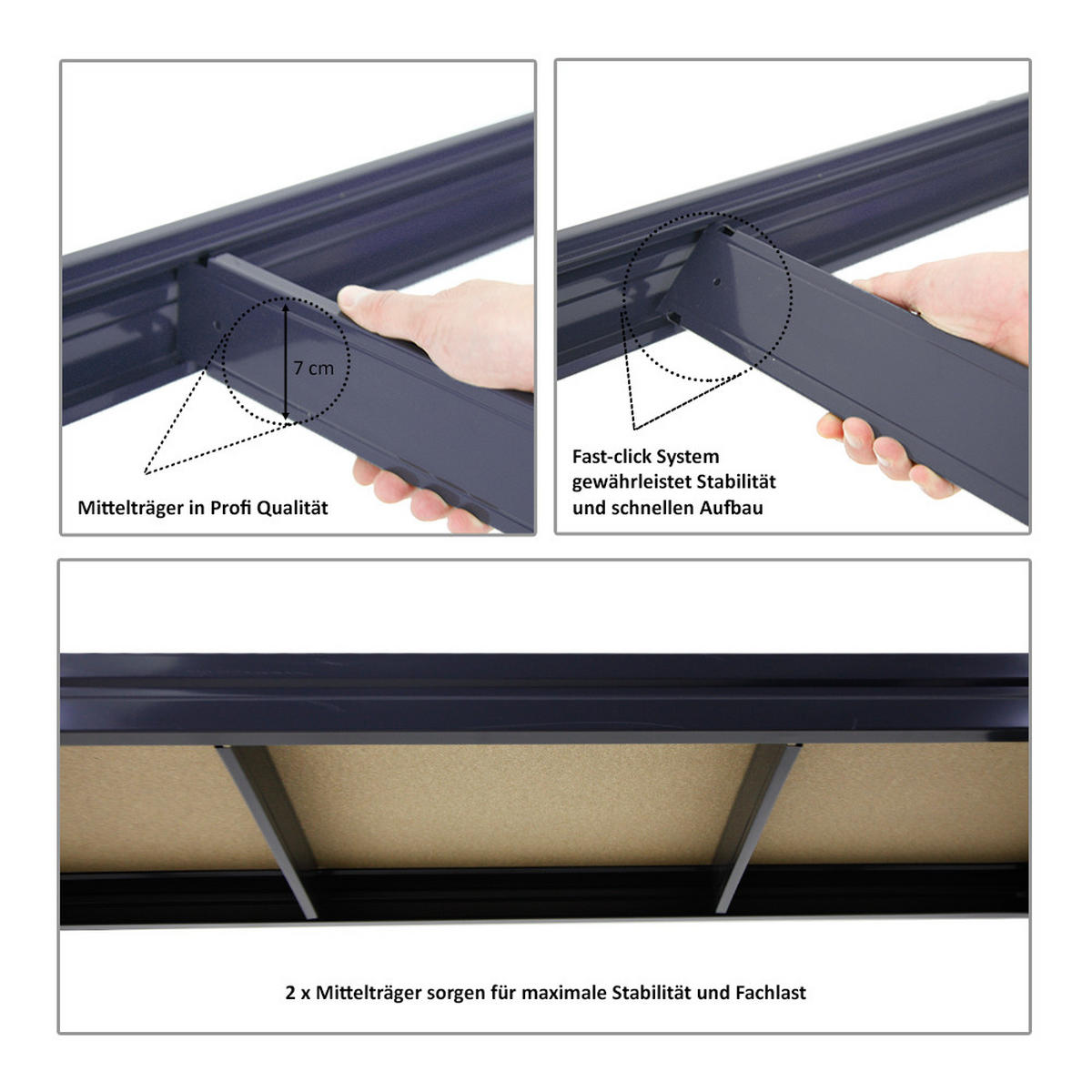 7 cm

Mittelträger in Profi Qualität

Fast-click System gewährleistet Stabilität und schnellen Aufbau

2 x Mittelträger sorgen für maximale Stabilität und Fachlast