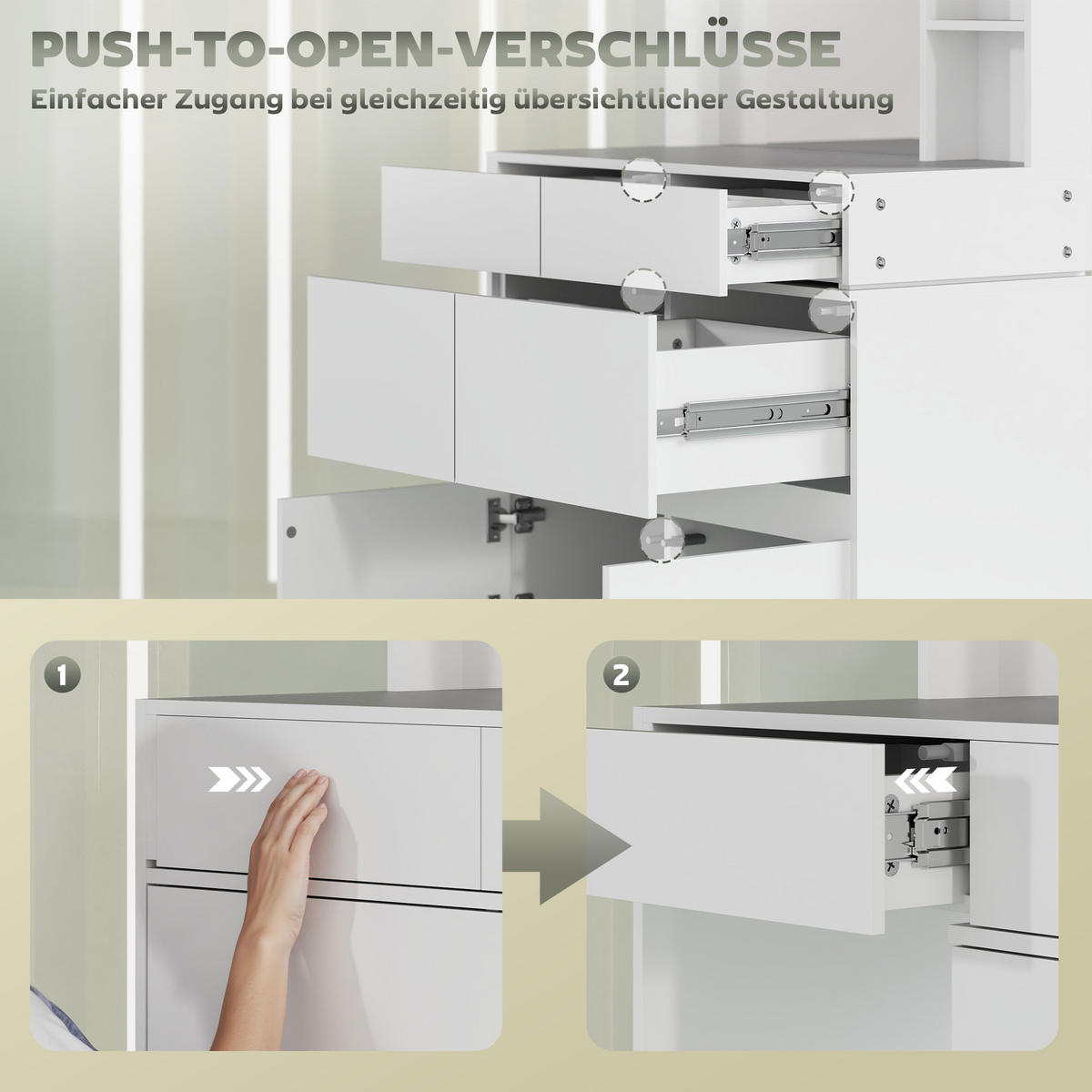 PUSH-TO-OPEN-VERSCHLÜSSE

Einfacher Zugang bei gleichzeitig übersichtlicher Gestaltung

1

2