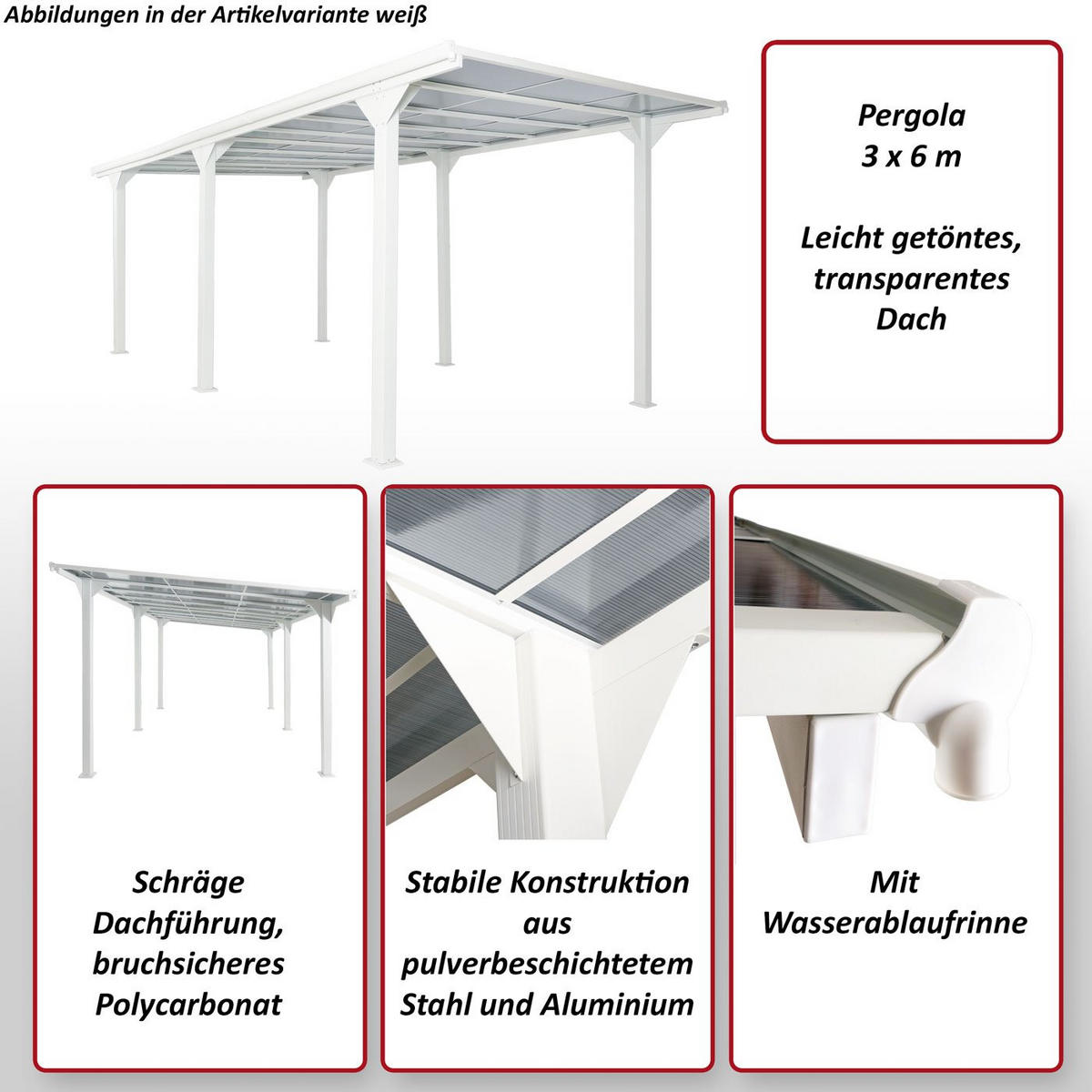 Abbildungen in der Artikelvariante weiß

Pergola
3 x 6 m

Leicht getöntes, transparentes Dach

Schräge Dachführung, bruchsicheres Polycarbonat

Stabile Konstruktion aus pulverbeschichtetem Stahl und Aluminium

Mit Wasserablaufrinne