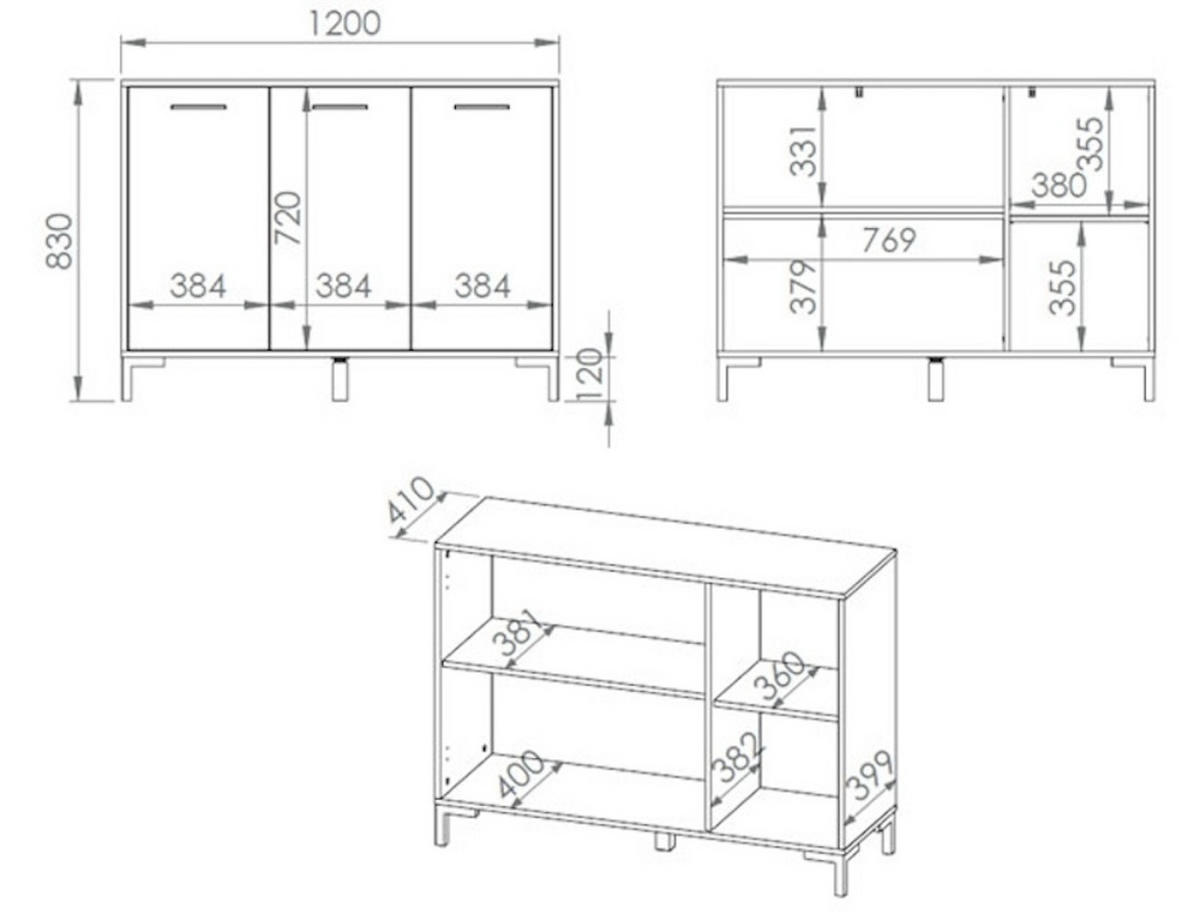 1200
830
720
384
384
384
120
331
355
380
769
379
355
410
381
360
400
382
399