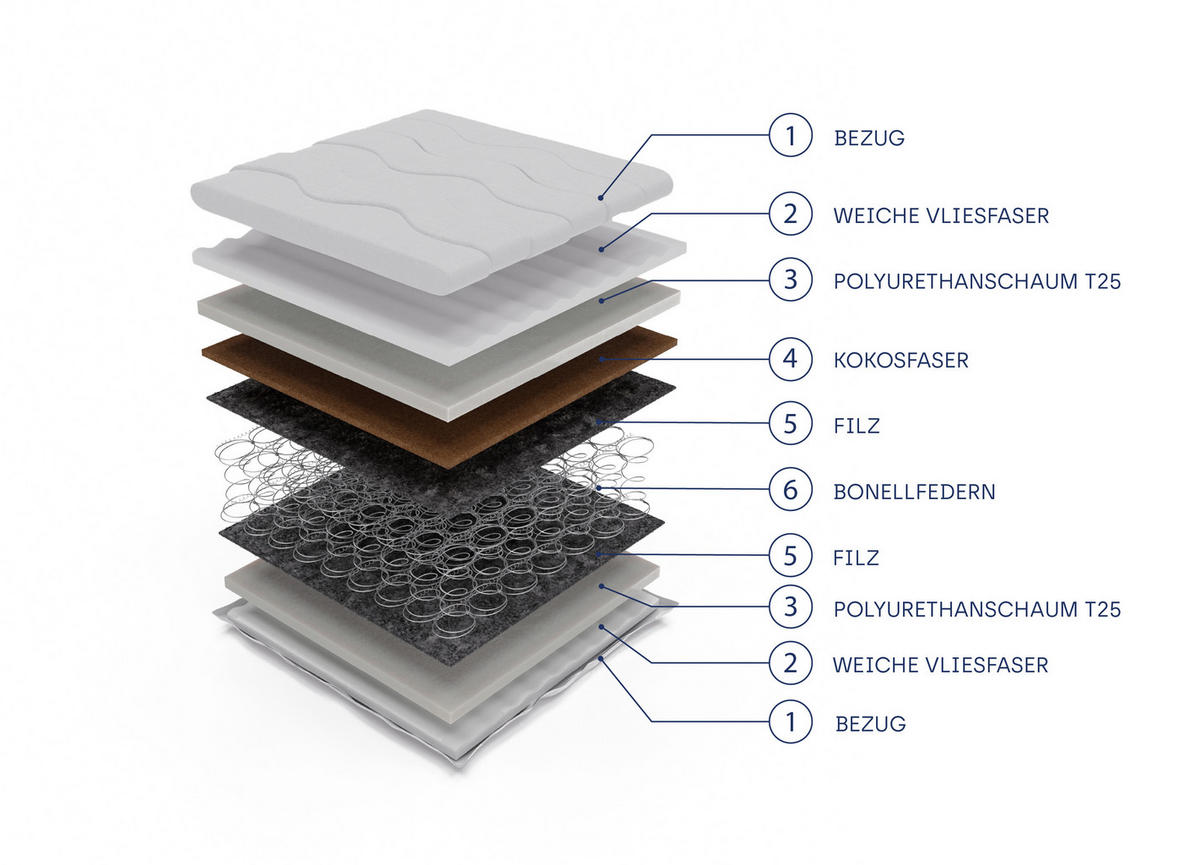 1 BEZUG
2 WEICHE VLIESFASER
3 POLYURETHANSCHAUM T25
4 KOKOSFASER
5 FILZ
6 BONELLFEDERN
5 FILZ
3 POLYURETHANSCHAUM T25
2 WEICHE VLIESFASER
1 BEZUG