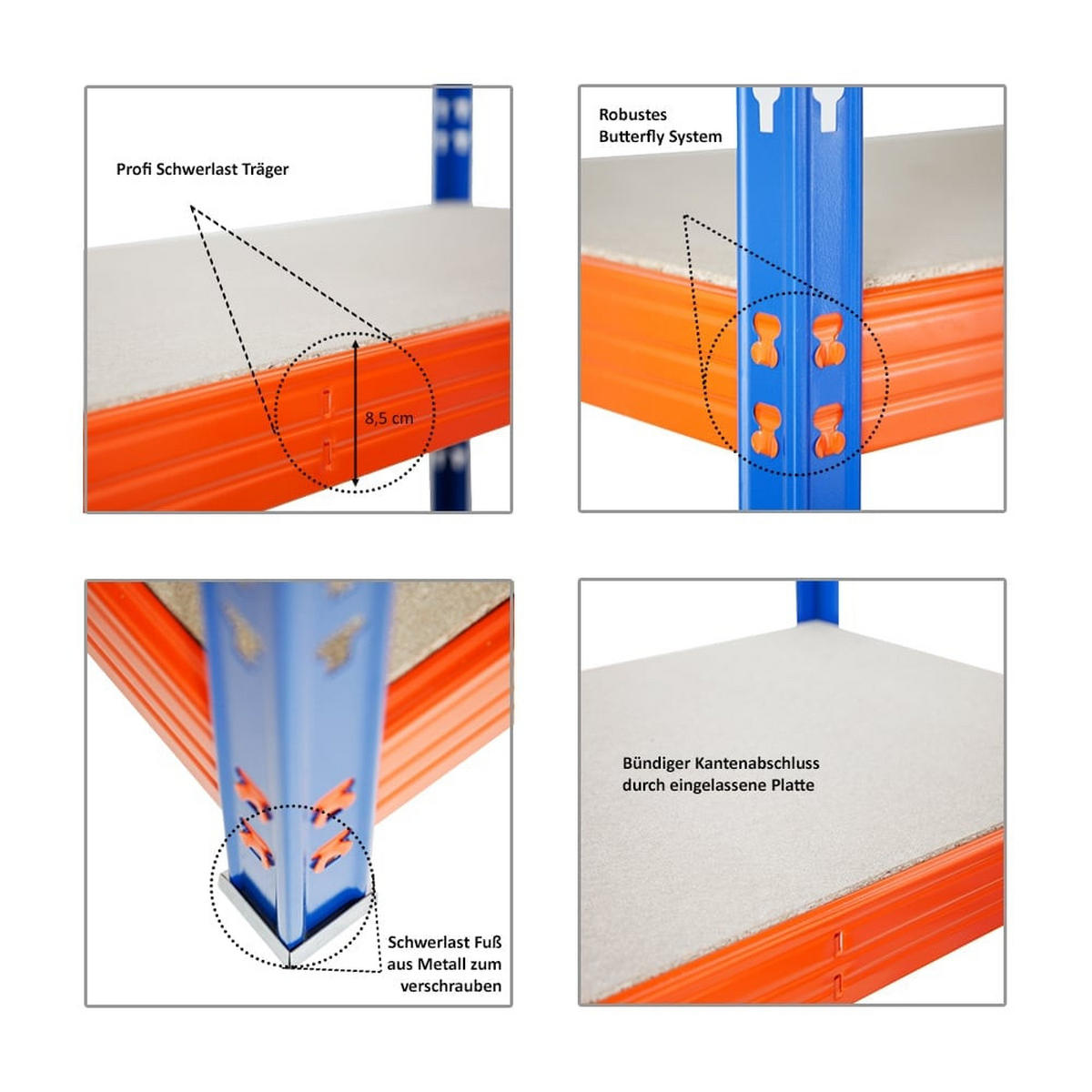 Profi Schwerlast Träger

8,5 cm

Robustes
Butterfly System

Schwerlast Fuß
aus Metall zum
verschrauben

Bündiger Kantenabschluss
durch eingelassene Platte