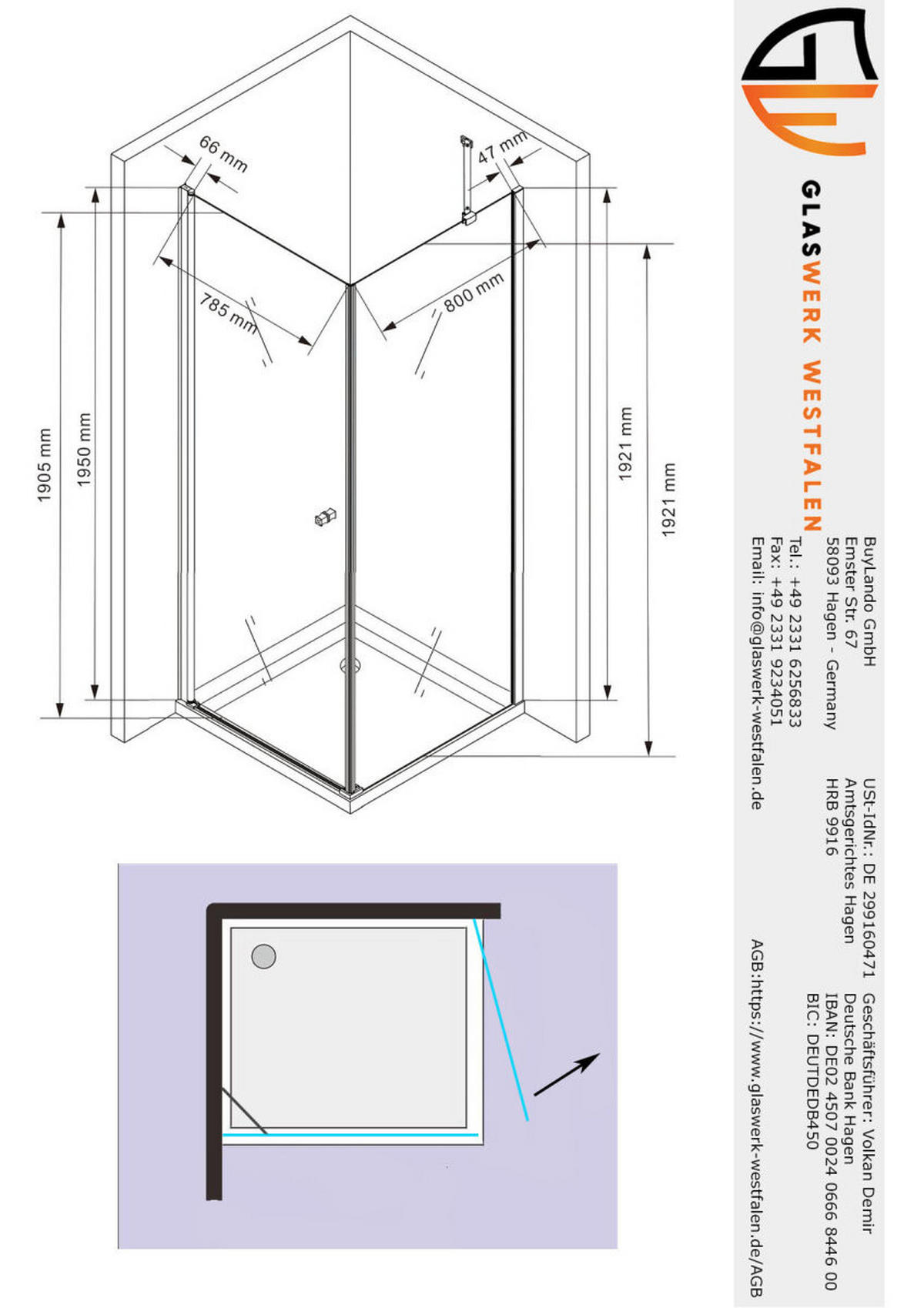 66 mm
47 mm
785 mm
800 mm
1905 mm
1950 mm
1921 mm
1921 mm

GLASWERK WESTFALEN

BuyLando GmbH
Emster Str. 67
58093 Hagen - Germany

Tel.: +49 2331 6256833
Fax: +49 2331 9234051
Email: info@glaswerk-westfalen.de

USt-IdNr.: DE 299160471
Amtsgerichtes Hagen
HRB 9916

Geschäftsführer: Volkan Demir
Deutsche Bank Hagen
IBAN: DE02 4507 0024 0666 8446 00
BIC: DEUTDEDB450

AGB:https://www.glaswerk-westfalen.de/AGB