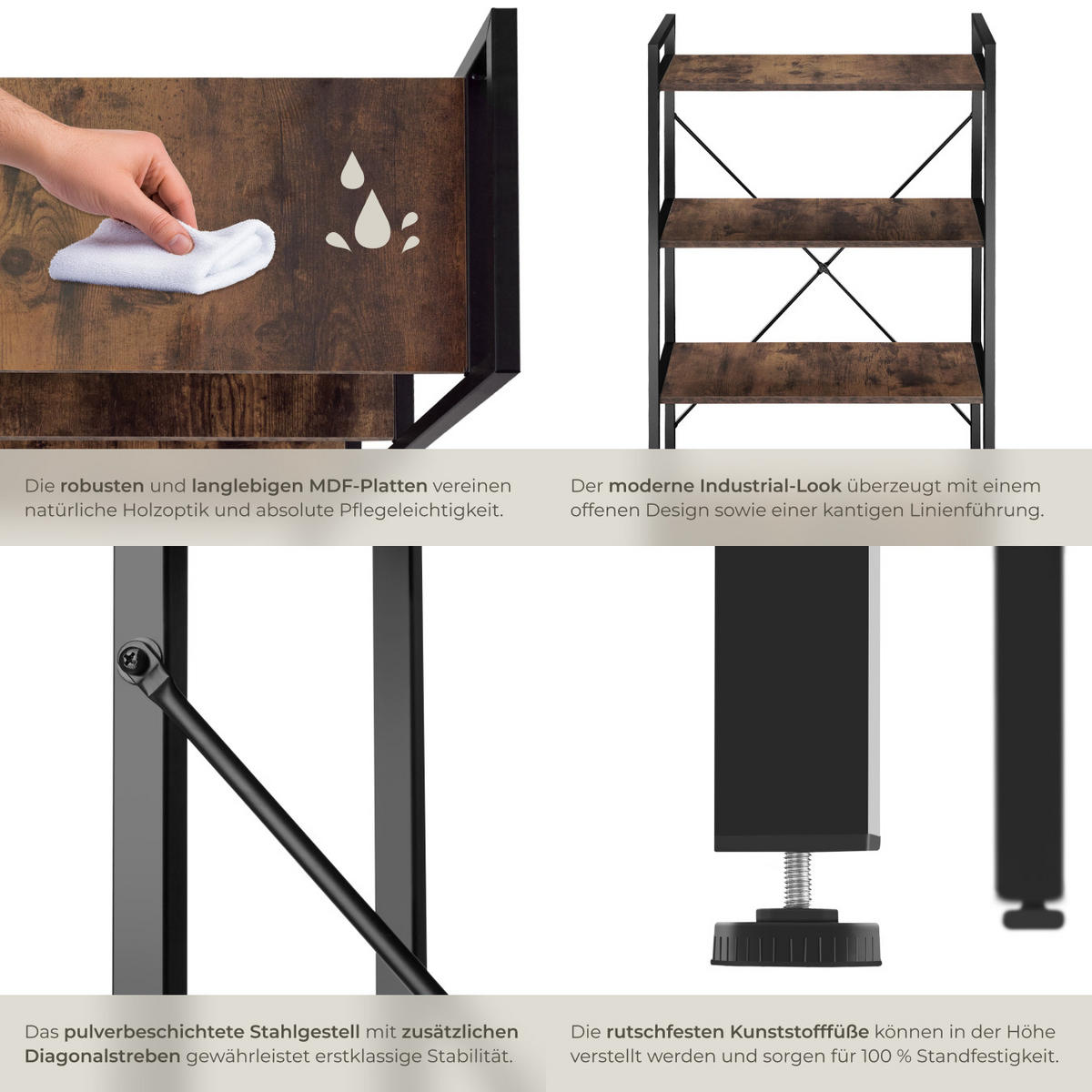 Die robusten und langlebigen MDF-Platten vereinen natürliche Holzoptik und absolute Pflegeleichtigkeit.

Der moderne Industrial-Look überzeugt mit einem offenen Design sowie einer kantigen Linienführung.

Das pulverbeschichtete Stahlgestell mit zusätzlichen Diagonalstreben gewährleistet erstklassige Stabilität.

Die rutschfesten Kunststofffüße können in der Höhe verstellt werden und sorgen für 100 % Standfestigkeit.