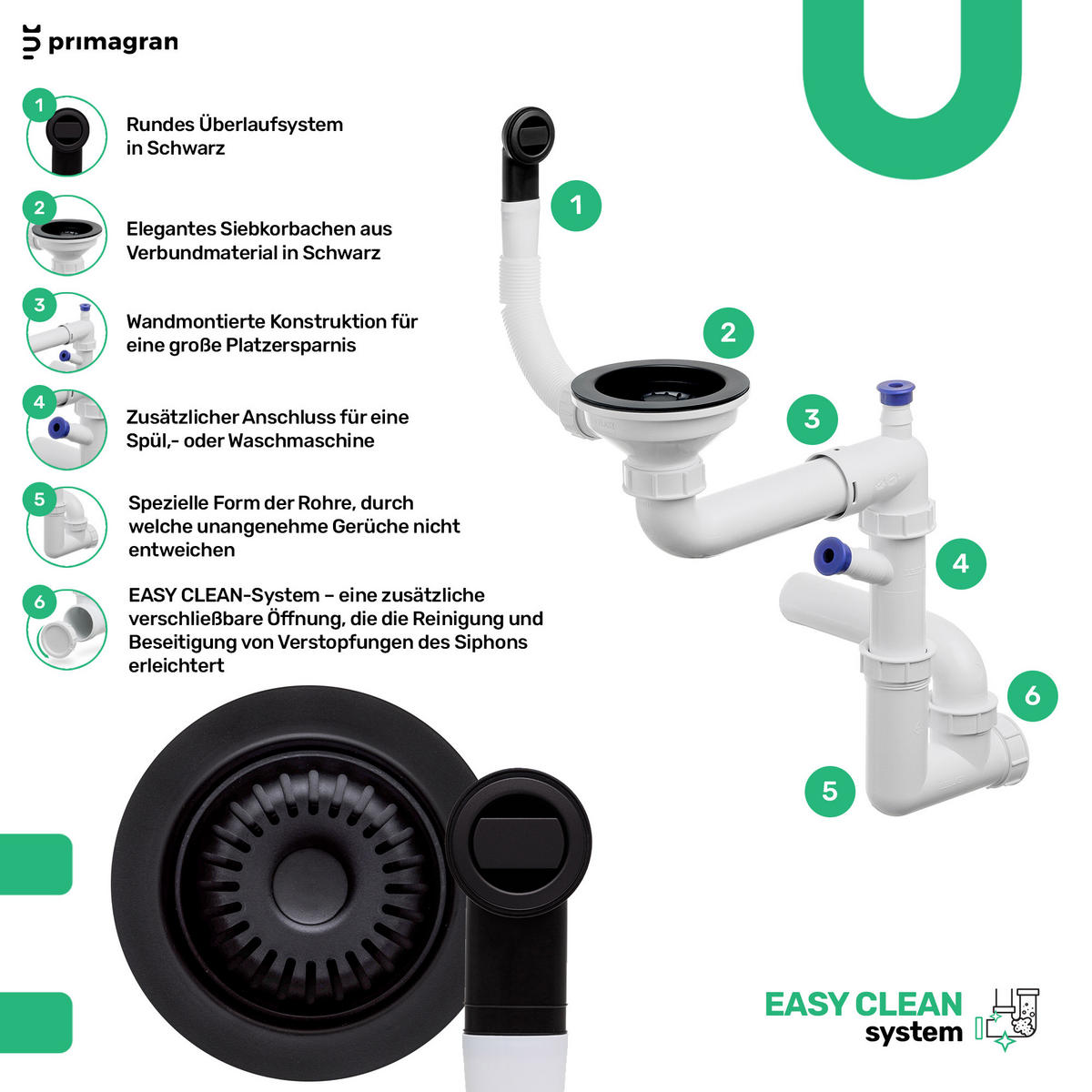 primagran

1 Rundes Überlaufsystem in Schwarz

2 Elegantes Siebkorbachen aus Verbundmaterial in Schwarz

3 Wandmontierte Konstruktion für eine große Platzersparnis

4 Zusätzlicher Anschluss für eine Spül,- oder Waschmaschine

5 Spezielle Form der Rohre, durch welche unangenehme Gerüche nicht entweichen

6 EASY CLEAN-System – eine zusätzliche verschließbare Öffnung, die die Reinigung und Beseitigung von Verstopfungen des Siphons erleichtert

1

2

3

4

6

5

EASY CLEAN system