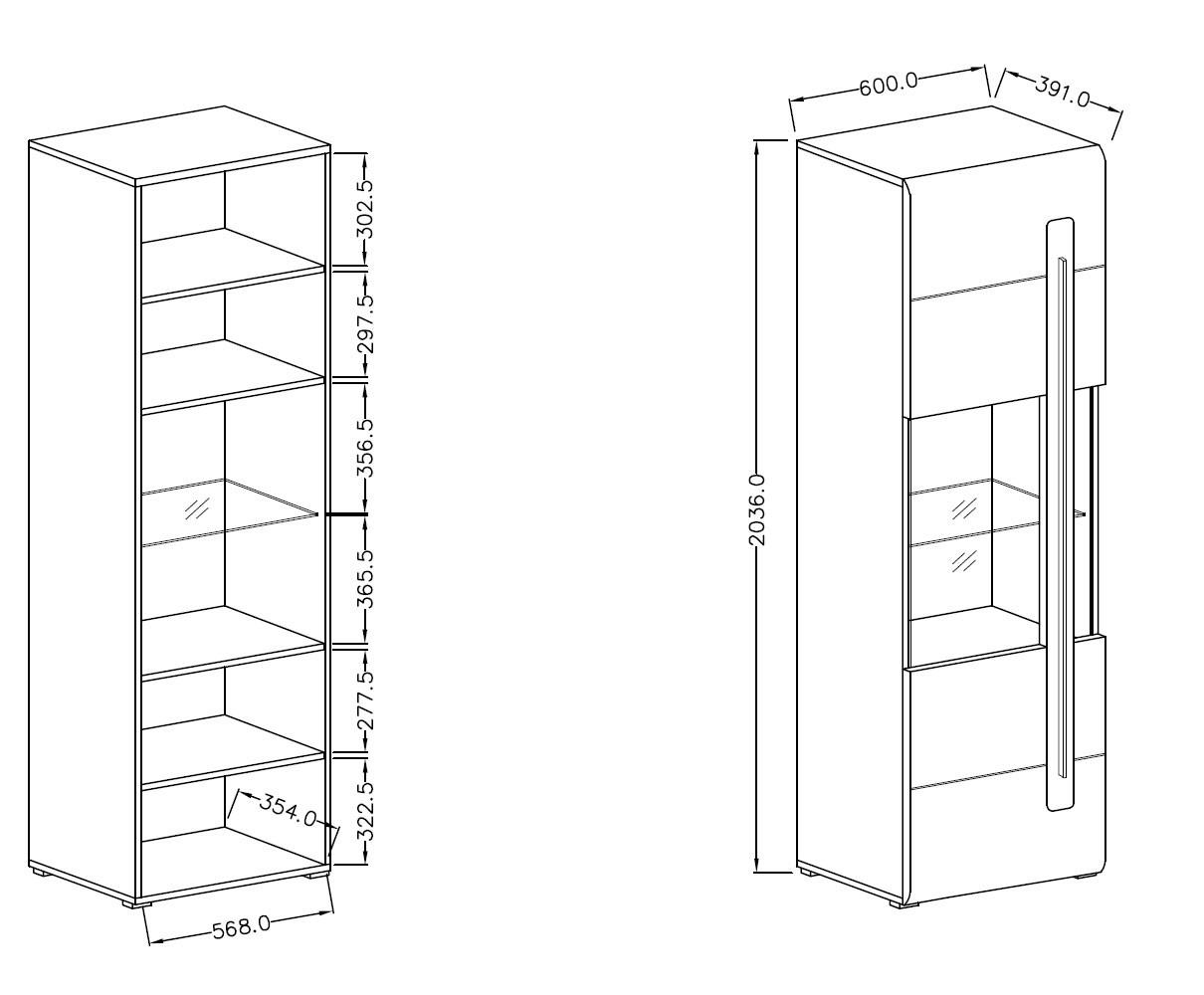 302.5
297.5
356.5
365.5
277.5
322.5
354.0
568.0
600.0
391.0
2036.0