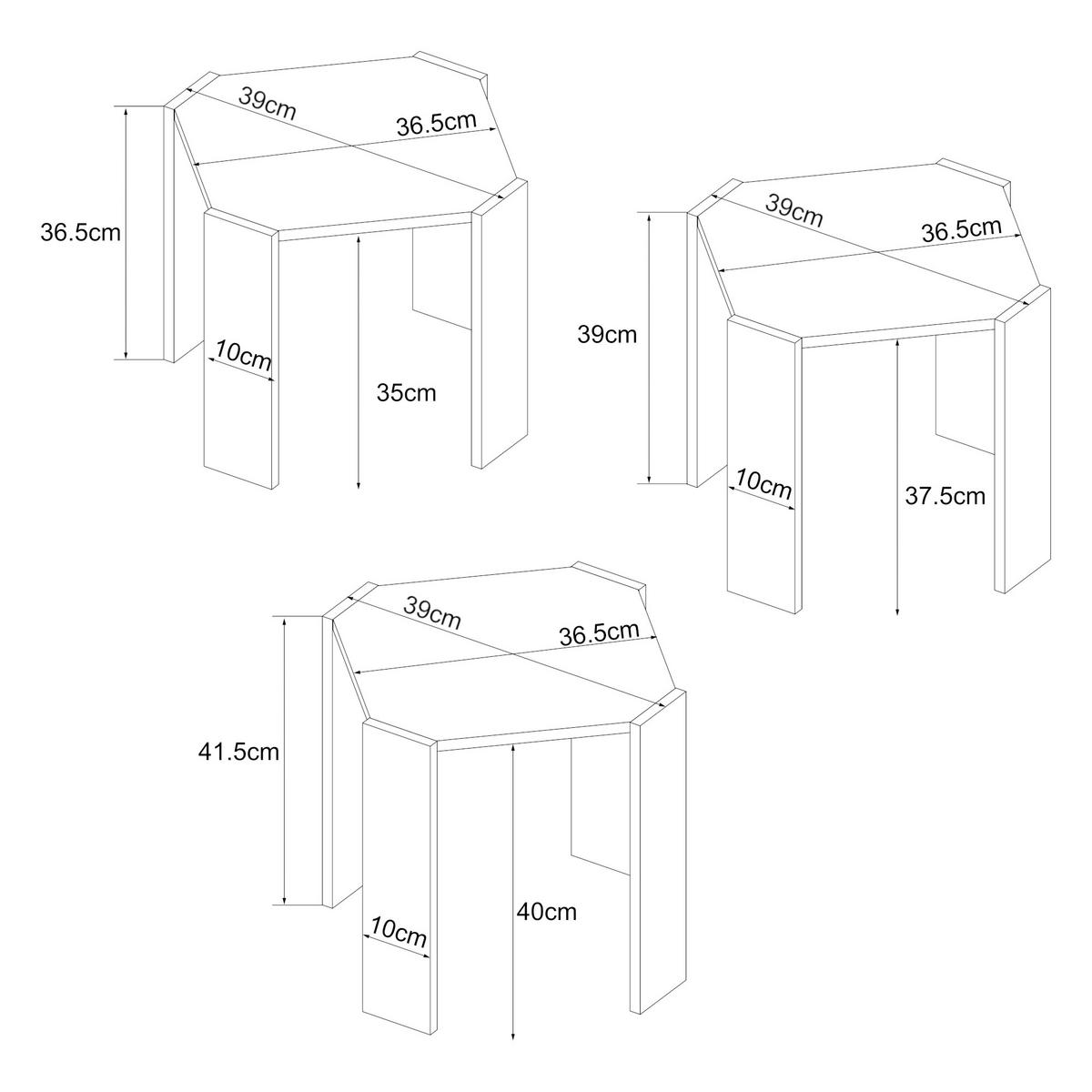 39cm
36.5cm
36.5cm
10cm
35cm

39cm
36.5cm
39cm
10cm
37.5cm

39cm
36.5cm
41.5cm
10cm
40cm