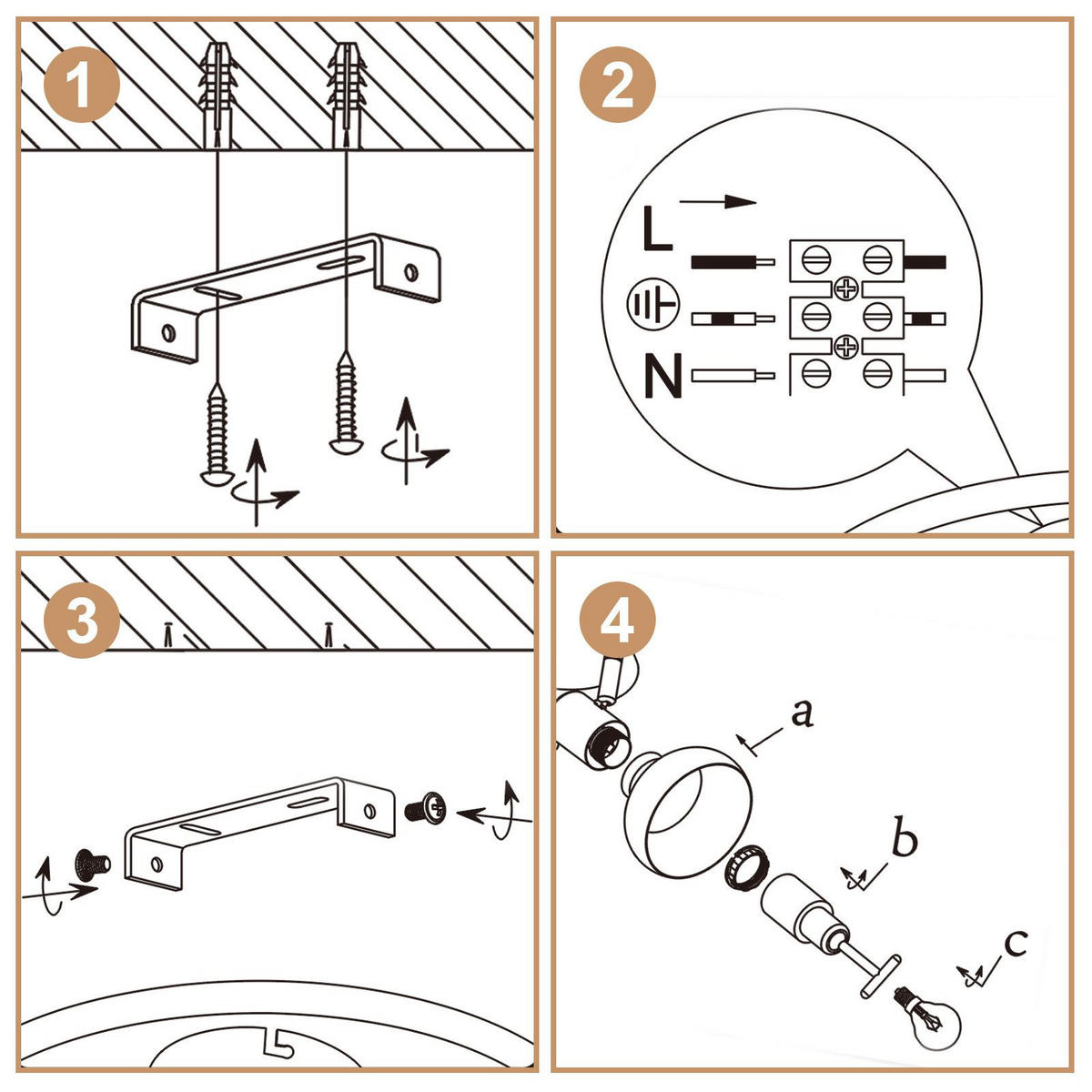 1

2

L

N

3

4

a

b

c