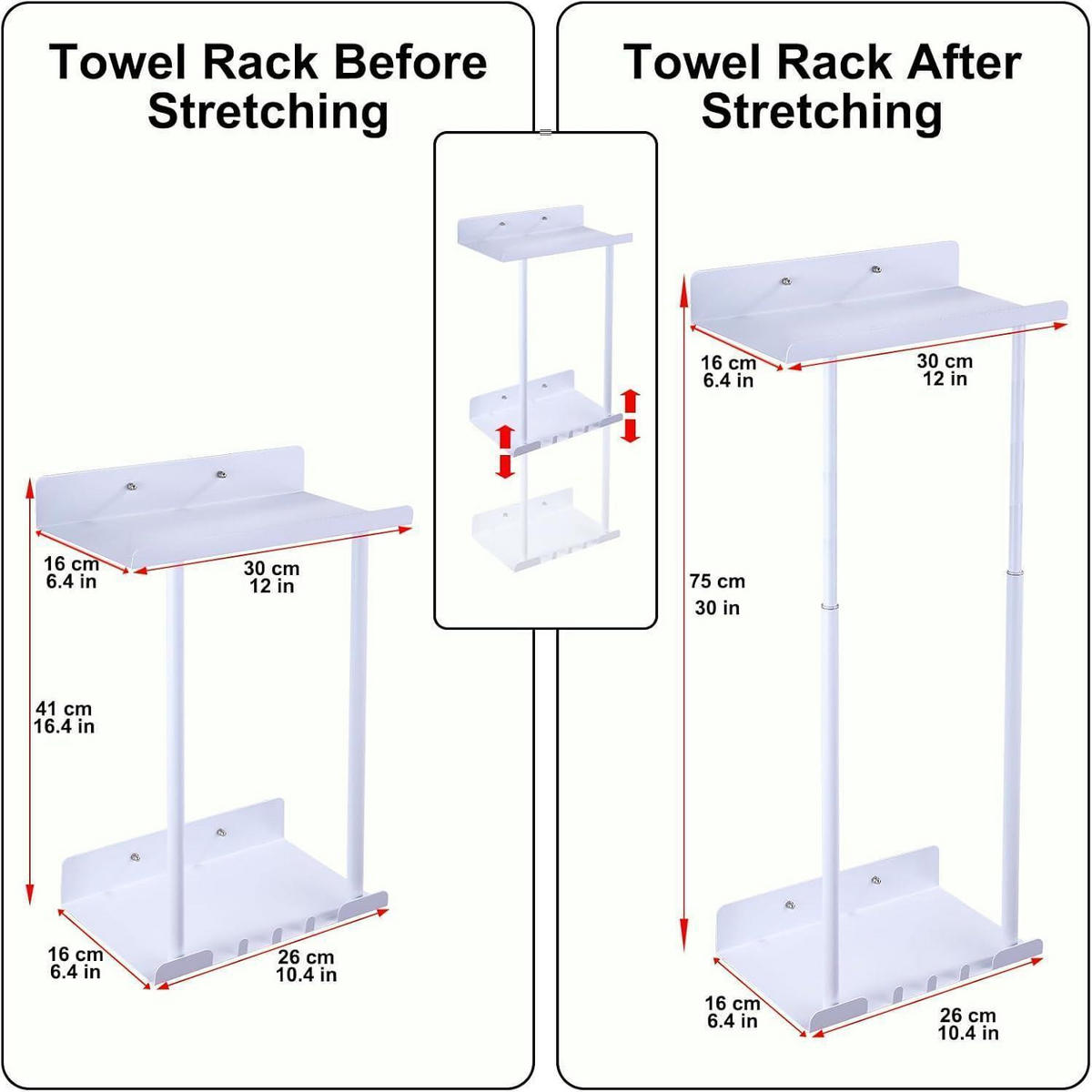 Towel Rack Before Stretching

16 cm
6.4 in

30 cm
12 in

41 cm
16.4 in

16 cm
6.4 in

26 cm
10.4 in

Towel Rack After Stretching

16 cm
6.4 in

30 cm
12 in

75 cm
30 in

16 cm
6.4 in

26 cm
10.4 in