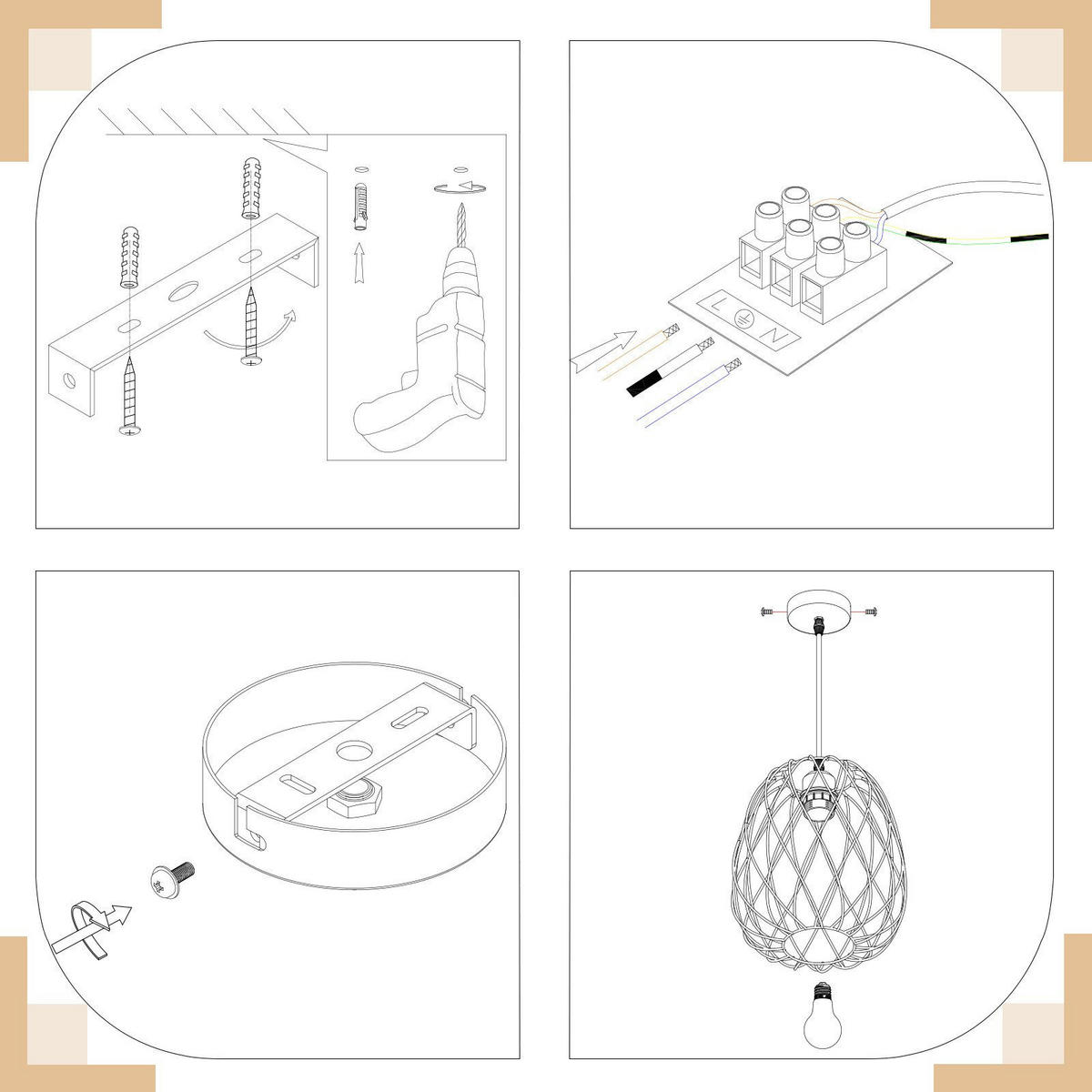 L ⏚ N