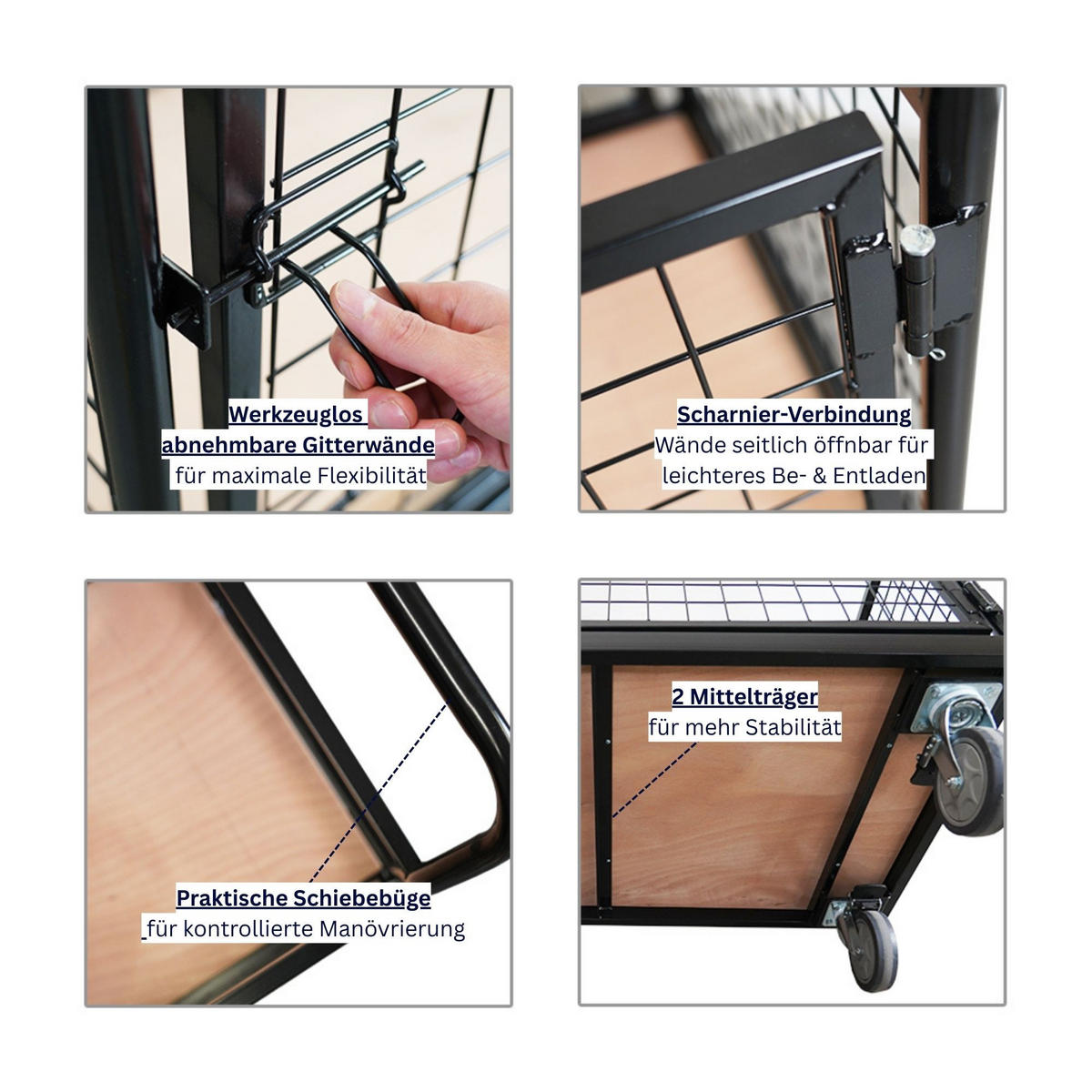 Werkzeuglos abnehmbare Gitterwände
für maximale Flexibilität

Scharnier-Verbindung
Wände seitlich öffnbar für leichteres Be- & Entladen

Praktische Schiebebüge
für kontrollierte Manövrierung

2 Mittelträger
für mehr Stabilität