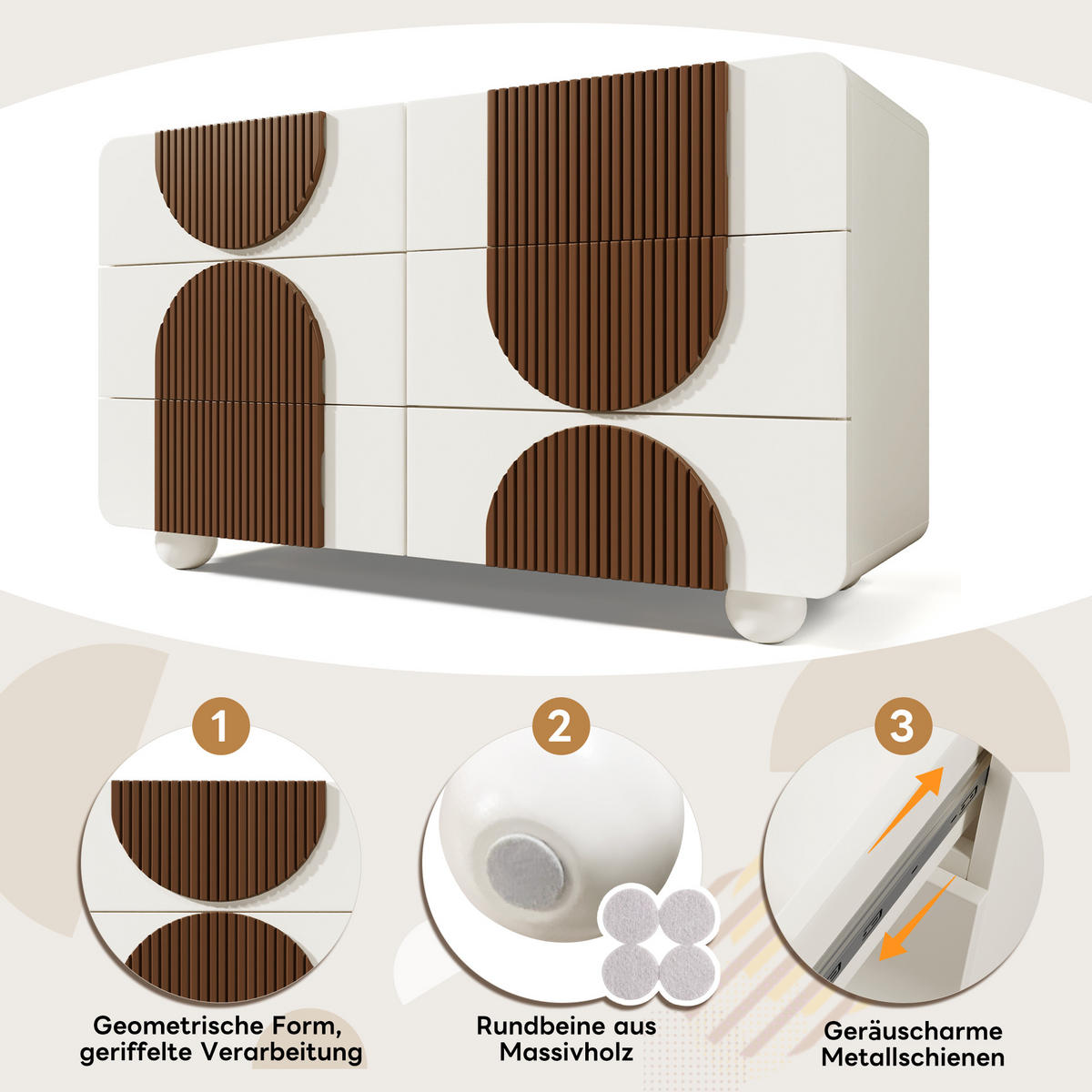 1

Geometrische Form, geriffelte Verarbeitung

2

Rundbeine aus Massivholz

3

Geräuscharme Metallschienen