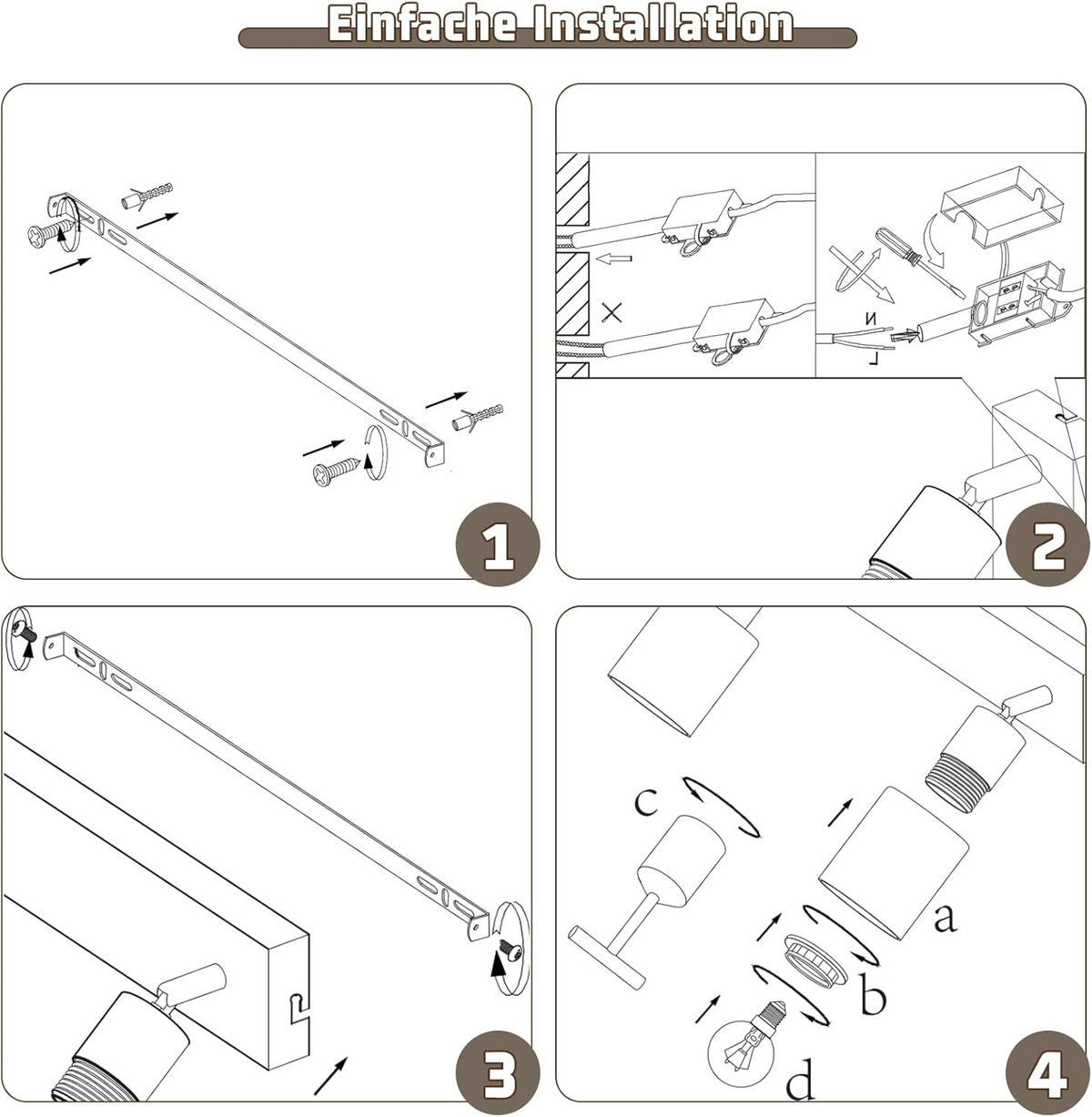 Einfache Installation

1

N
L

2

3

c
a
b
d

4