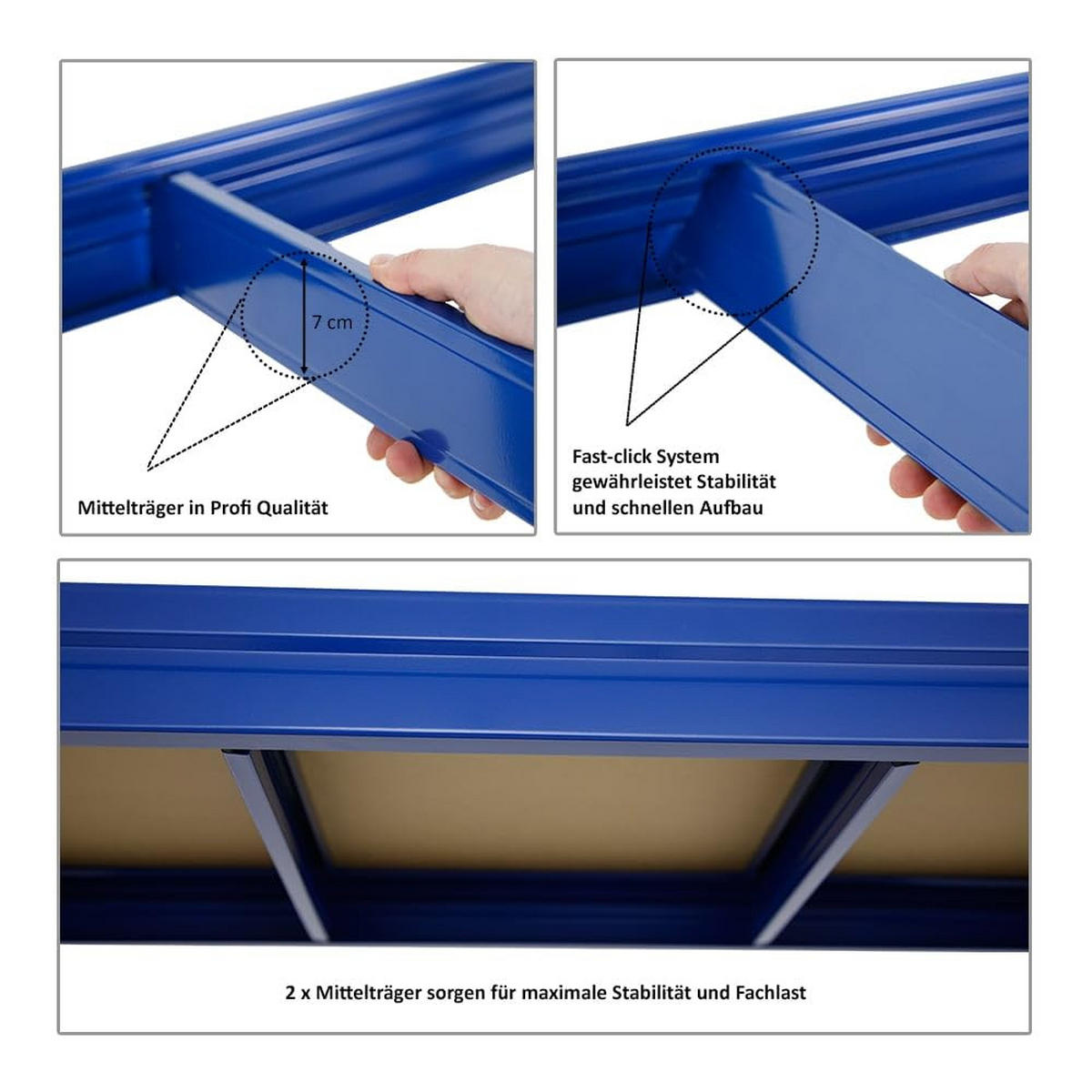 7 cm

Mittelträger in Profi Qualität

Fast-click System gewährleistet Stabilität und schnellen Aufbau

2 x Mittelträger sorgen für maximale Stabilität und Fachlast