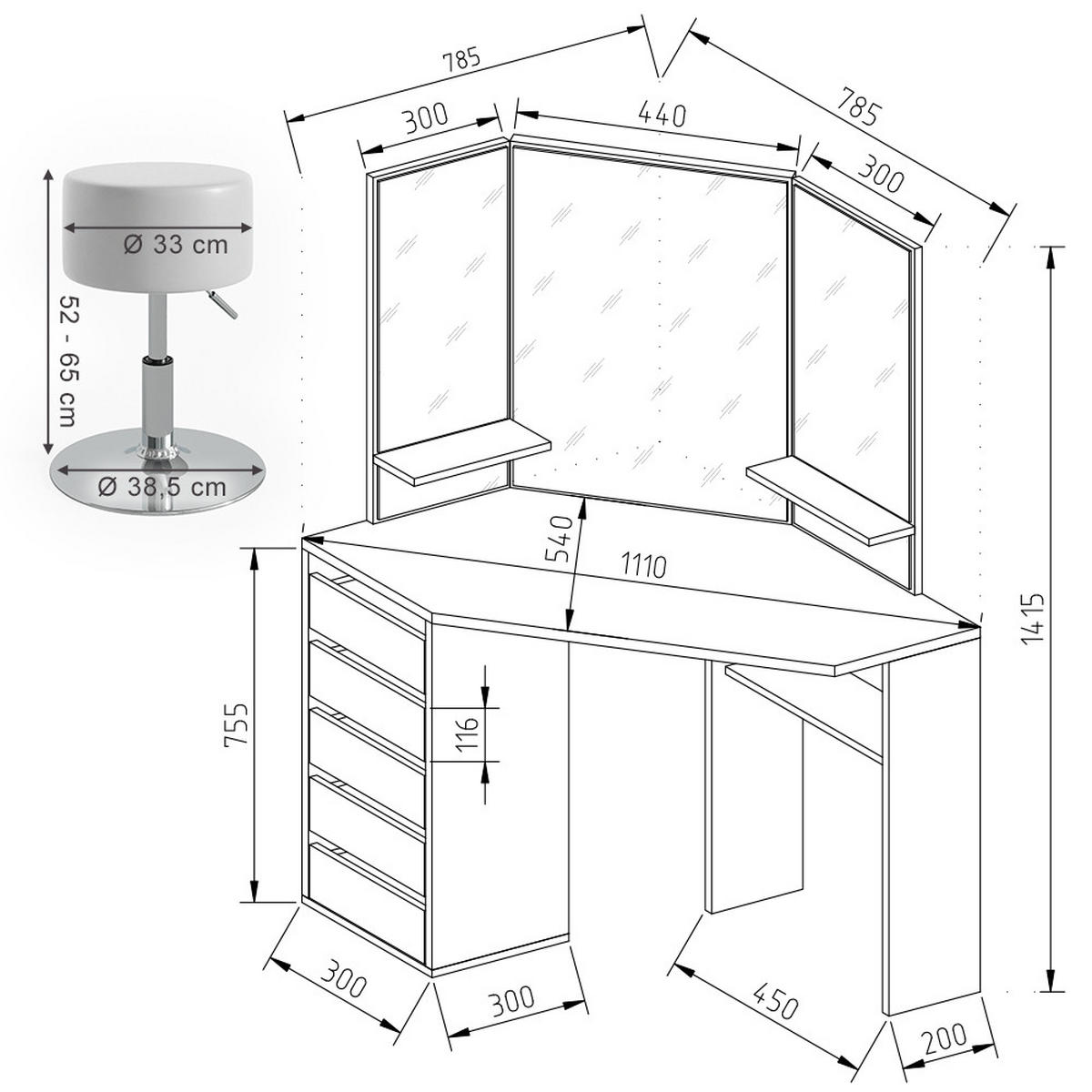 785
785
300
440
300
Ø 33 cm
52 - 65 cm
Ø 38,5 cm
540
1110
1415
755
116
300
300
450
200