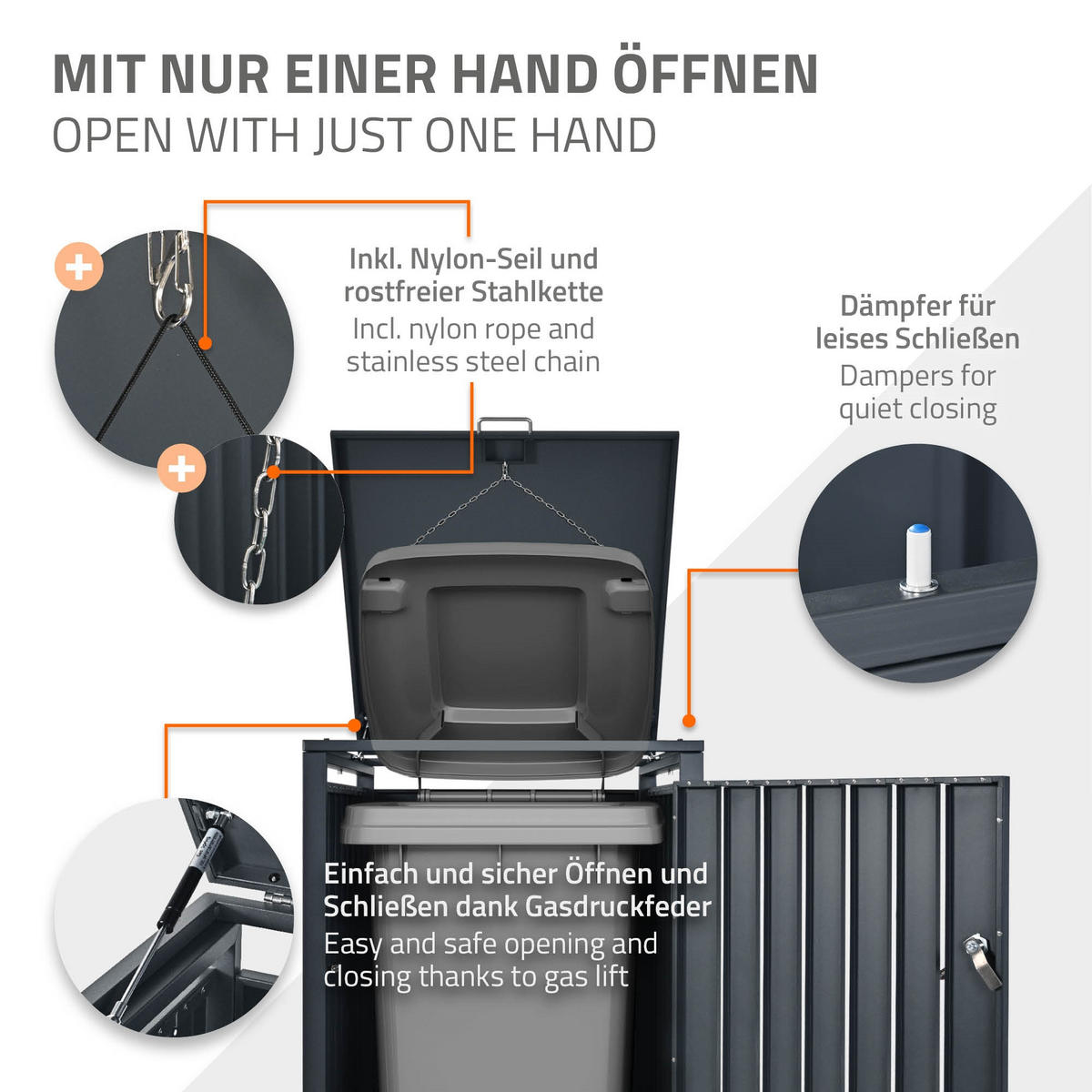 MIT NUR EINER HAND ÖFFNEN
OPEN WITH JUST ONE HAND

Inkl. Nylon-Seil und rostfreier Stahlkette
Incl. nylon rope and stainless steel chain

Dämpfer für leises Schließen
Dampers for quiet closing

Einfach und sicher Öffnen und Schließen dank Gasdruckfeder
Easy and safe opening and closing thanks to gas lift