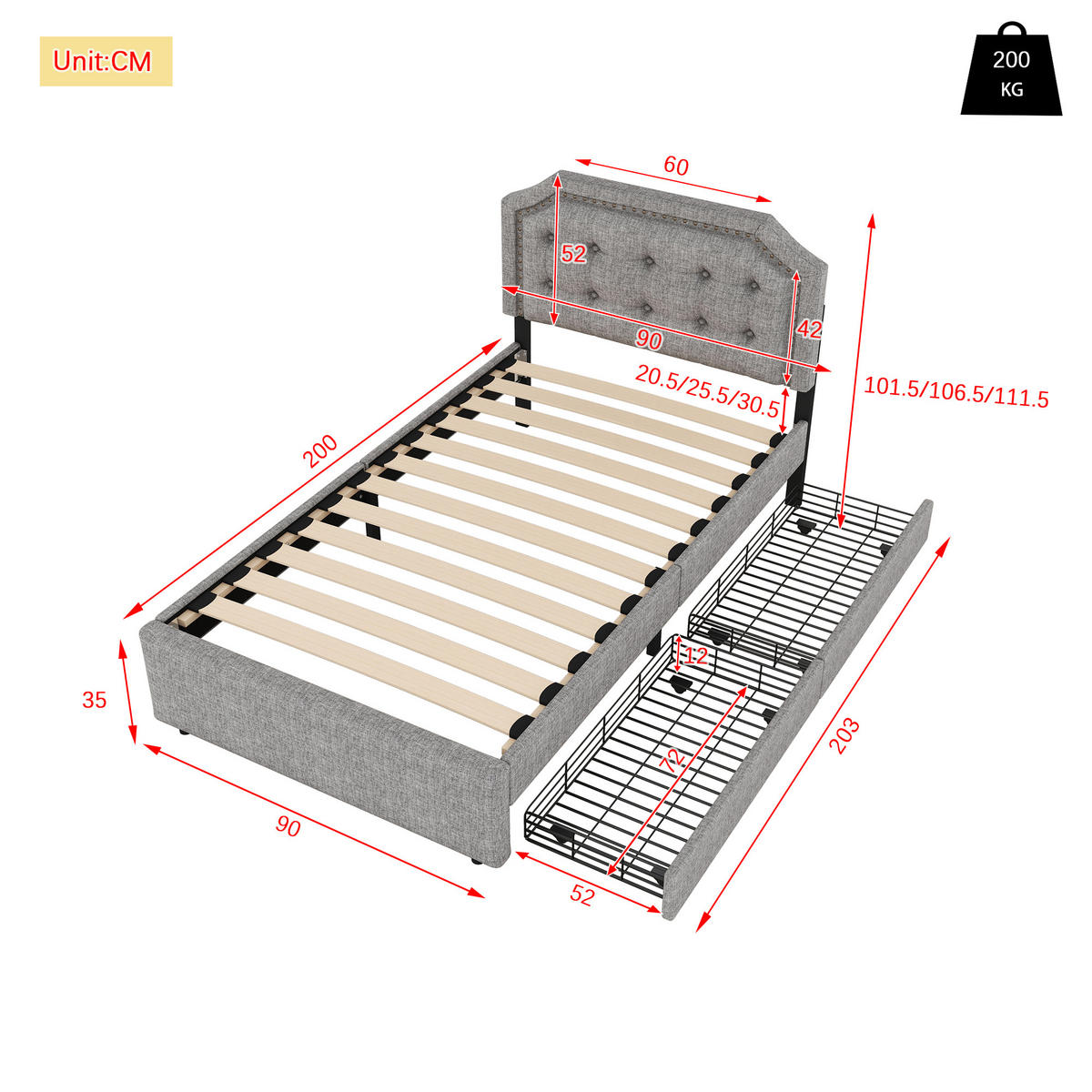 Unit:CM

200 KG

60

52

42

90

20.5/25.5/30.5

101.5/106.5/111.5

200

35

90

12

72

52

203