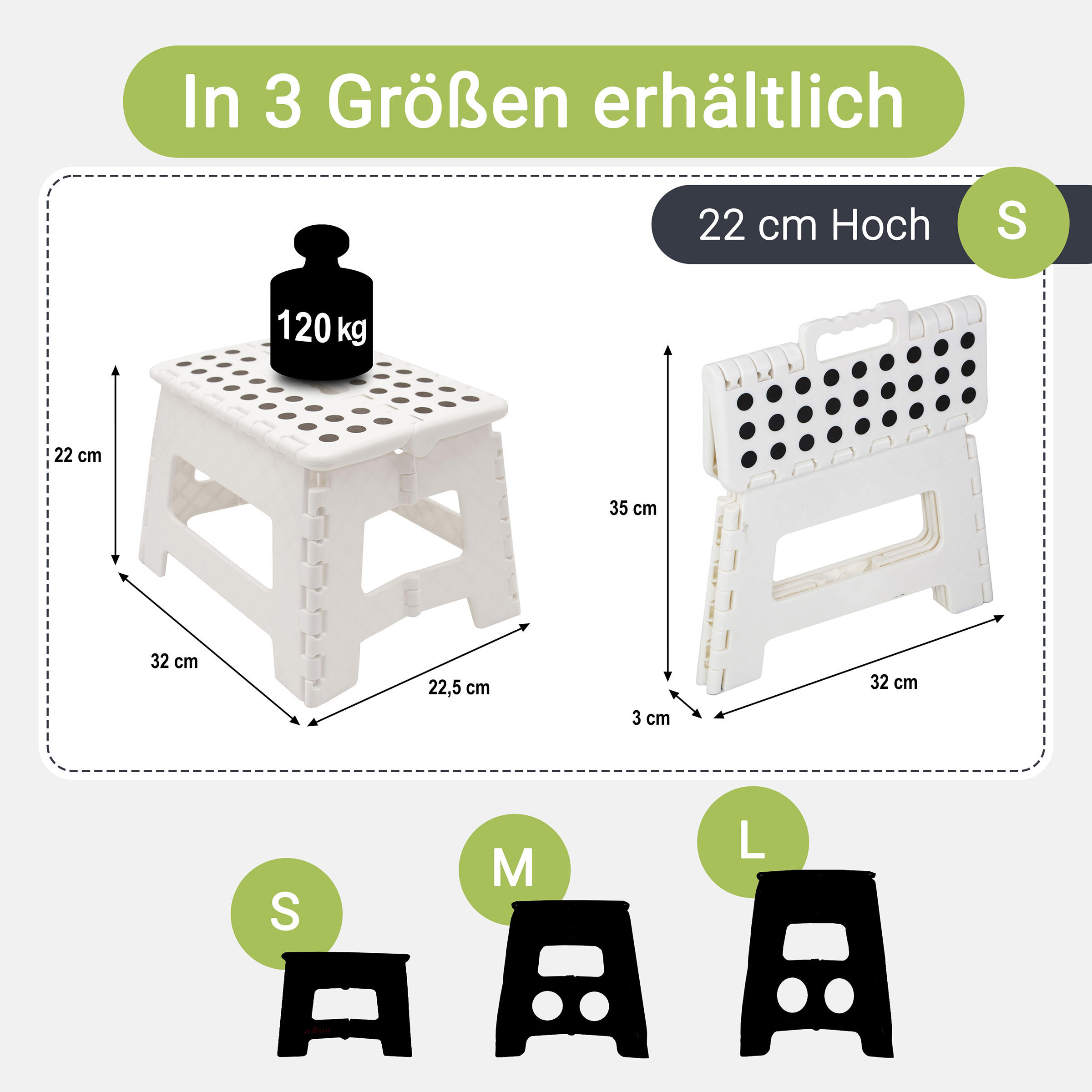 In 3 Größen erhältlich

22 cm Hoch

S

120 kg

22 cm

32 cm

22,5 cm

35 cm

3 cm

32 cm

S

M

L