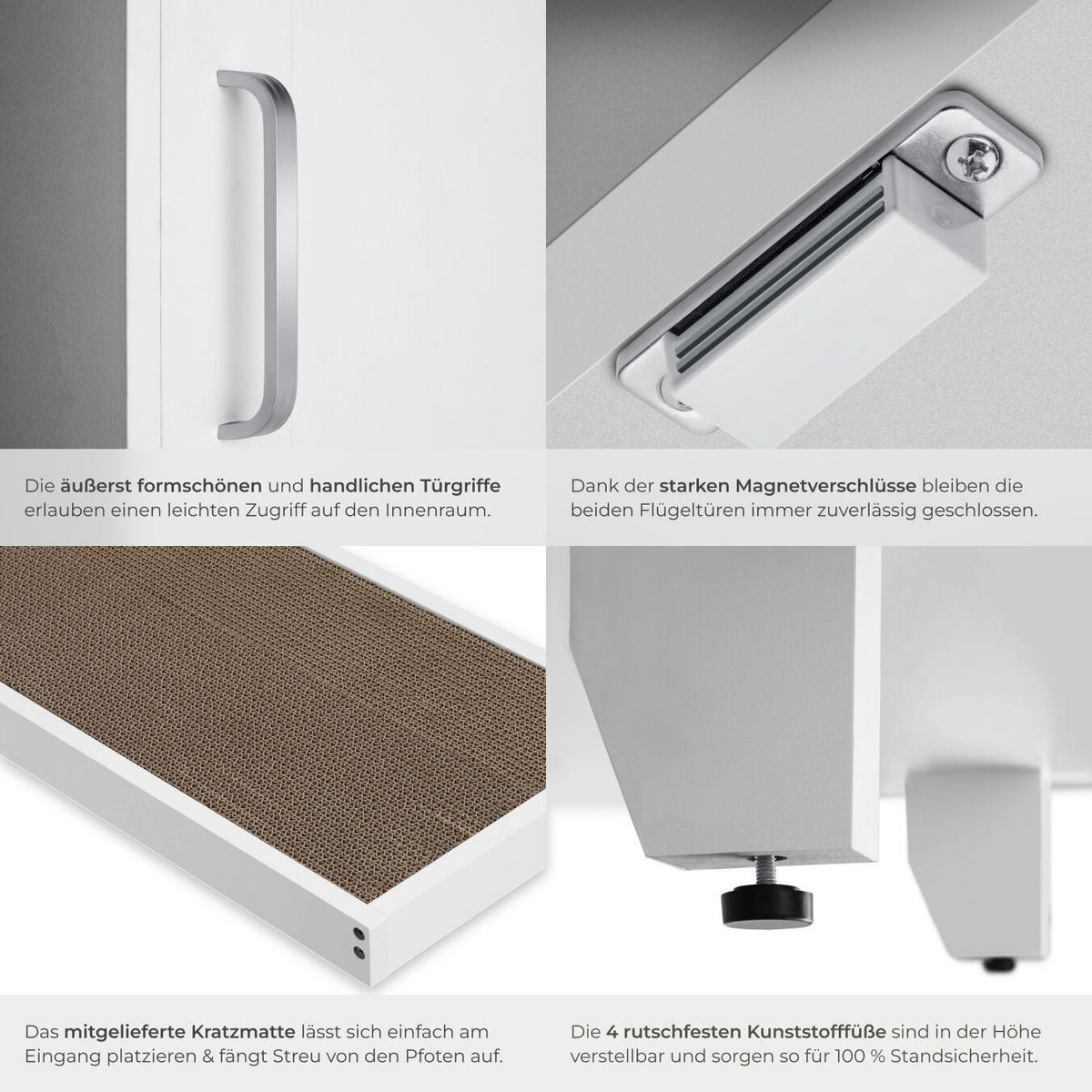 Die äußerst formschönen und handlichen Türgriffe erlauben einen leichten Zugriff auf den Innenraum.

Dank der starken Magnetverschlüsse bleiben die beiden Flügeltüren immer zuverlässig geschlossen.

Das mitgelieferte Kratzmatte lässt sich einfach am Eingang platzieren & fängt Streu von den Pfoten auf.

Die 4 rutschfesten Kunststofffüße sind in der Höhe verstellbar und sorgen so für 100 % Standsicherheit.