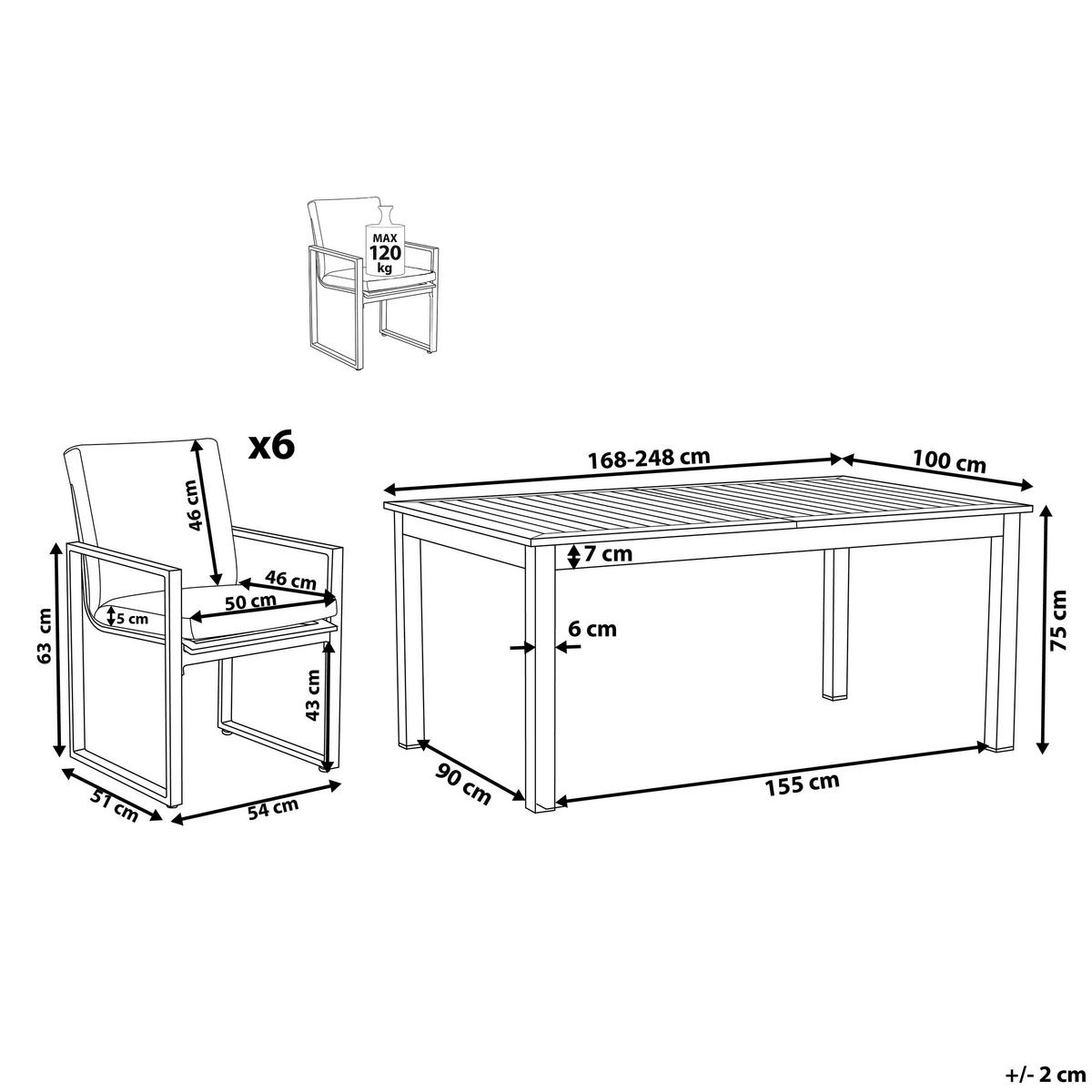 MAX
120
kg

x6

46 cm
46 cm
50 cm
5 cm
63 cm
43 cm
51 cm
54 cm

168-248 cm
100 cm
7 cm
6 cm
75 cm
90 cm
155 cm

+/- 2 cm