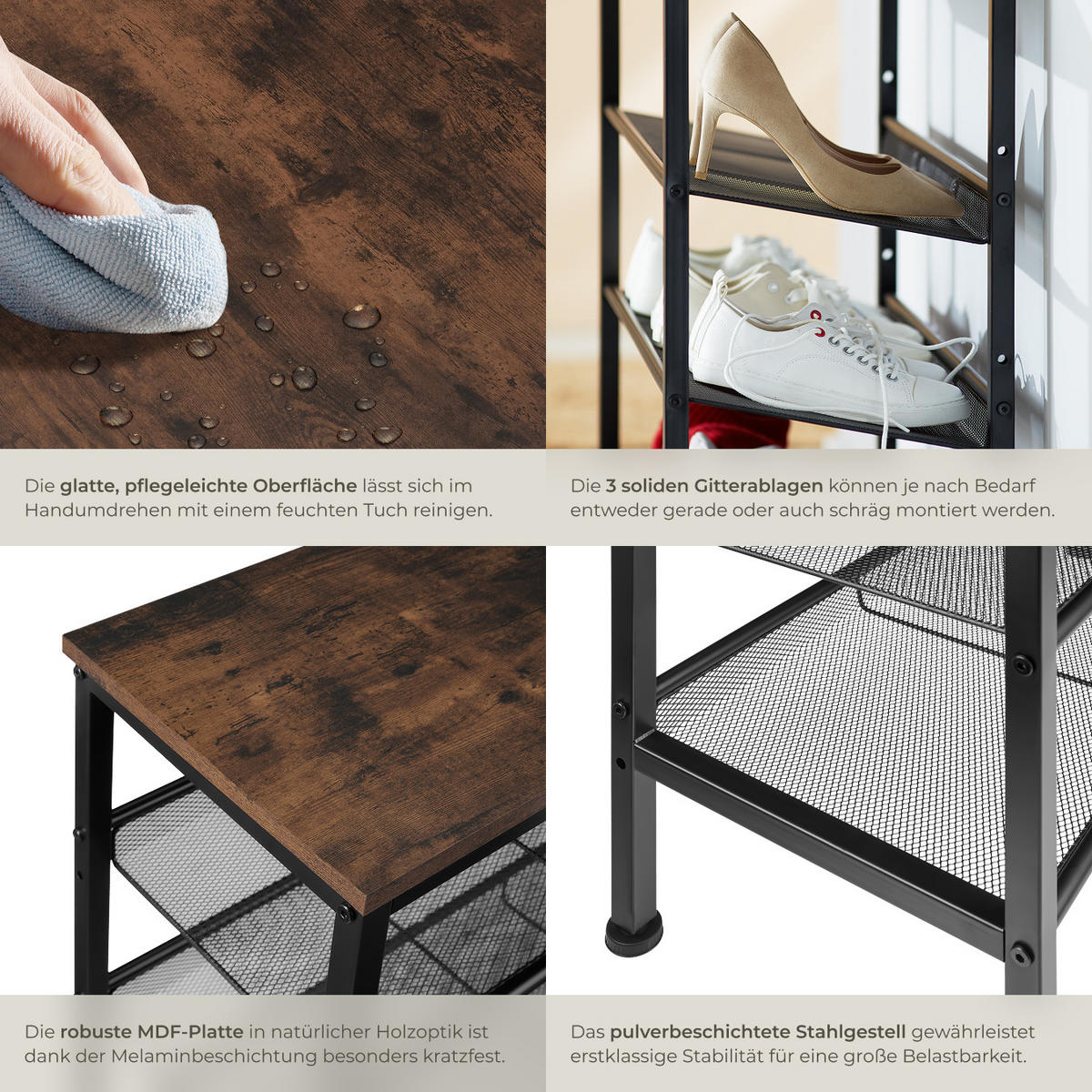 Die glatte, pflegeleichte Oberfläche lässt sich im Handumdrehen mit einem feuchten Tuch reinigen.

Die 3 soliden Gitterablagen können je nach Bedarf entweder gerade oder auch schräg montiert werden.

Die robuste MDF-Platte in natürlicher Holzoptik ist dank der Melaminbeschichtung besonders kratzfest.

Das pulverbeschichtete Stahlgestell gewährleistet erstklassige Stabilität für eine große Belastbarkeit.