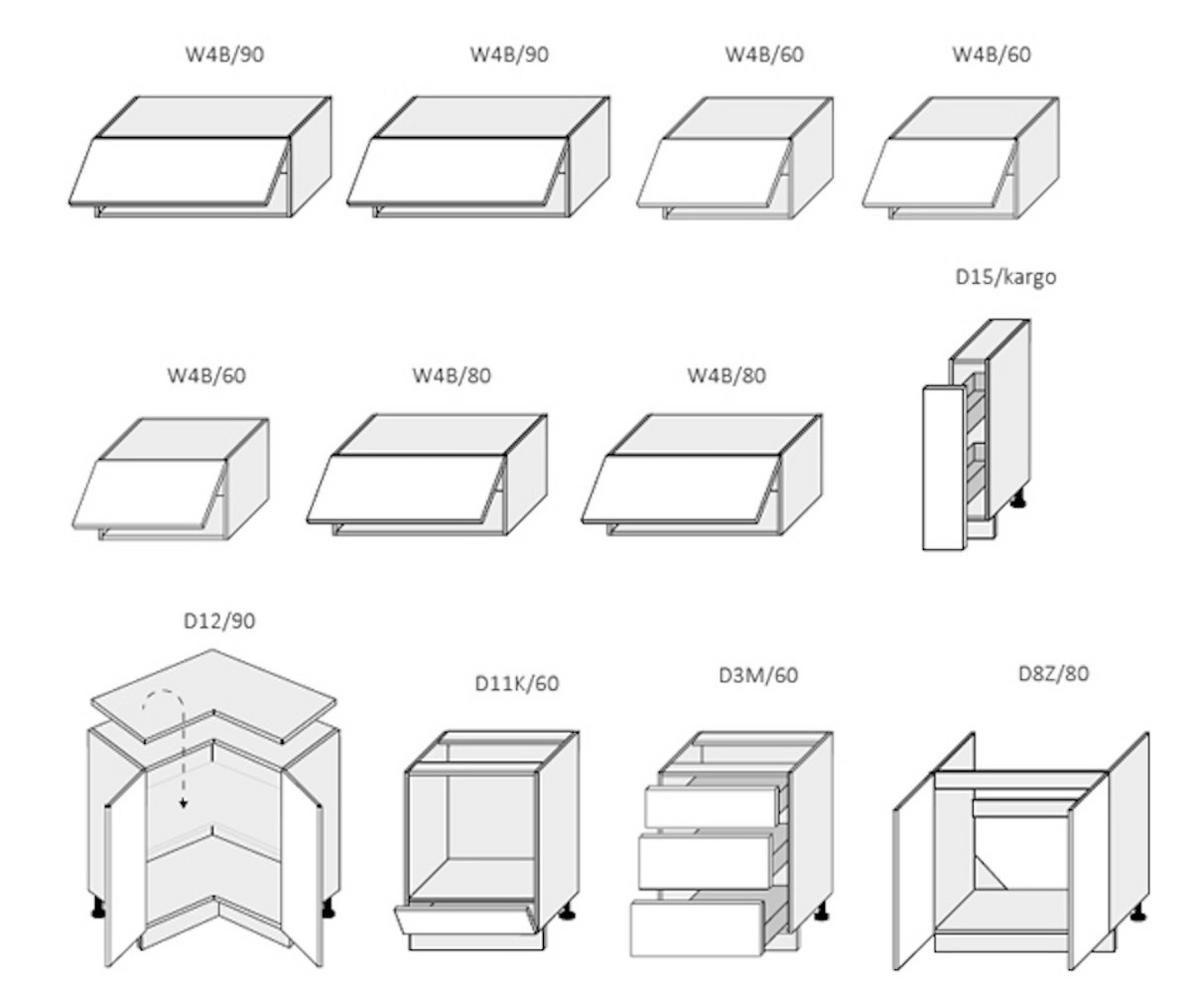 W4B/90
W4B/90
W4B/60
W4B/60

D15/kargo

W4B/60
W4B/80
W4B/80

D12/90
D11K/60
D3M/60
D8Z/80