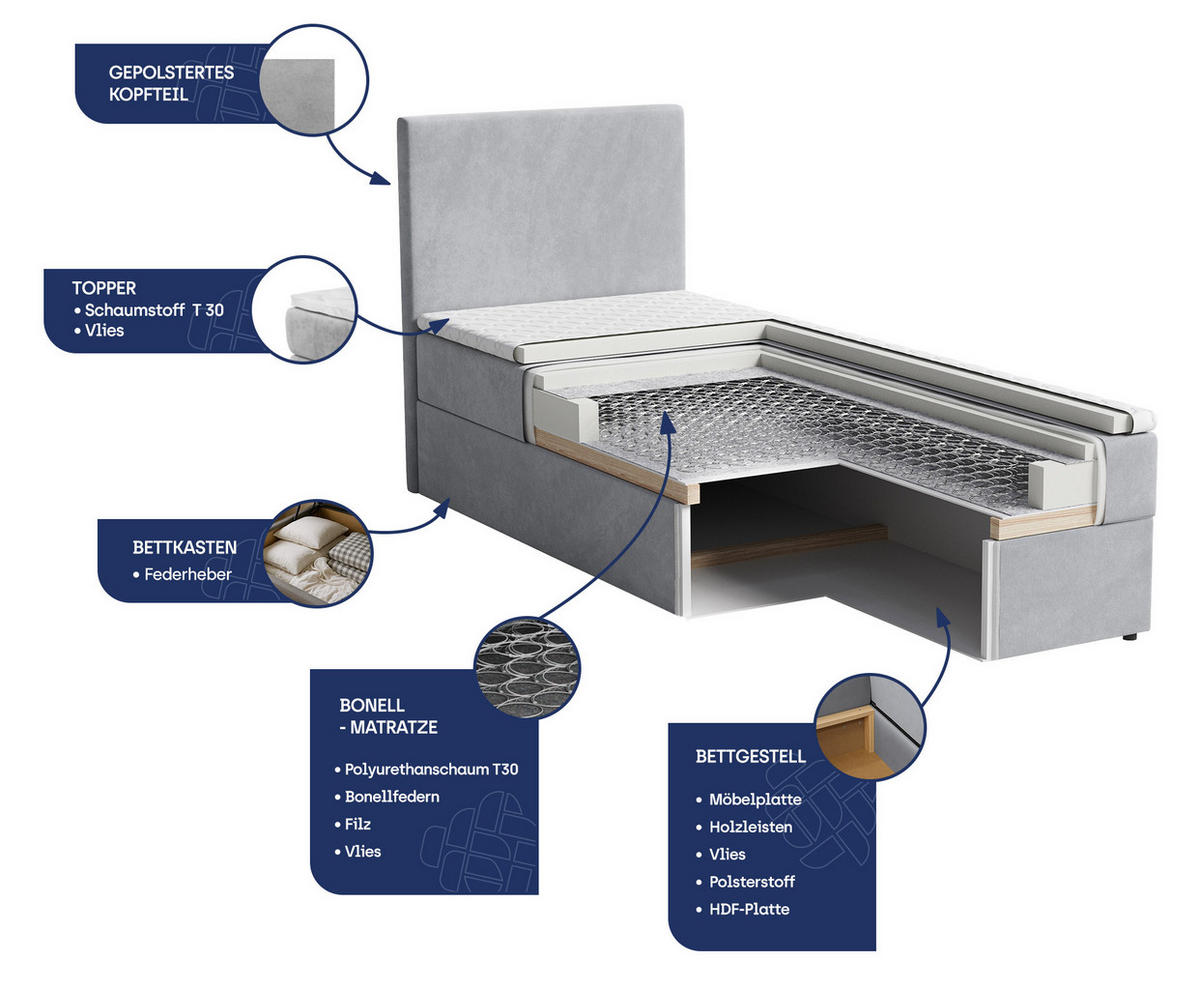 GEPOLSTERTES KOPFTEIL

TOPPER
• Schaumstoff T 30
• Vlies

BETTKASTEN
• Federheber

BONELL
- MATRATZE

• Polyurethanschaum T30
• Bonellfedern
• Filz
• Vlies

BETTGESTELL

• Möbelplatte
• Holzleisten
• Vlies
• Polsterstoff
• HDF-Platte