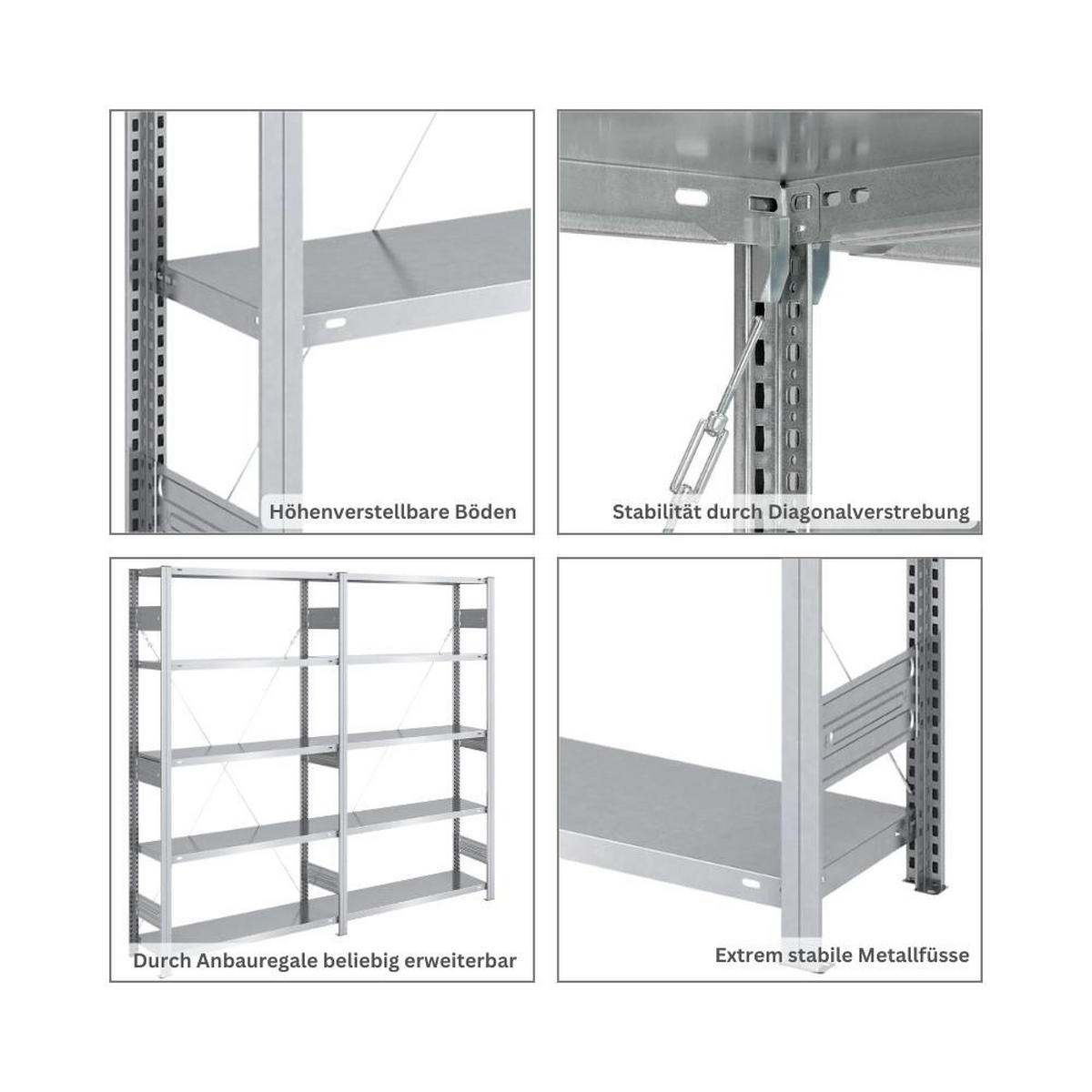 Höhenverstellbare Böden

Stabilität durch Diagonalverstrebung

Durch Anbauregale beliebig erweiterbar

Extrem stabile Metallfüsse