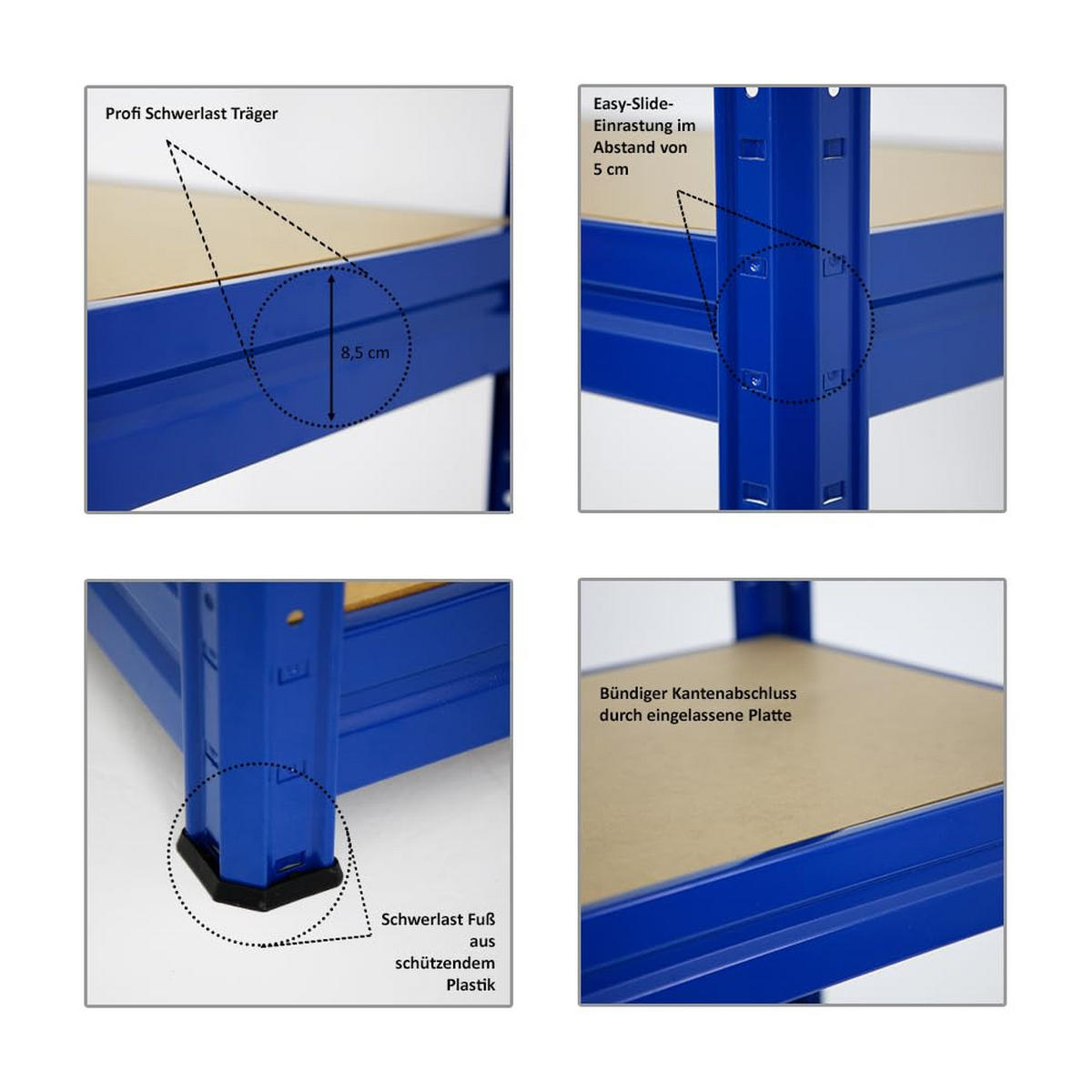 Profi Schwerlast Träger

8,5 cm

Easy-Slide-Einrastung im Abstand von 5 cm

Schwerlast Fuß aus schützendem Plastik

Bündiger Kantenabschluss durch eingelassene Platte